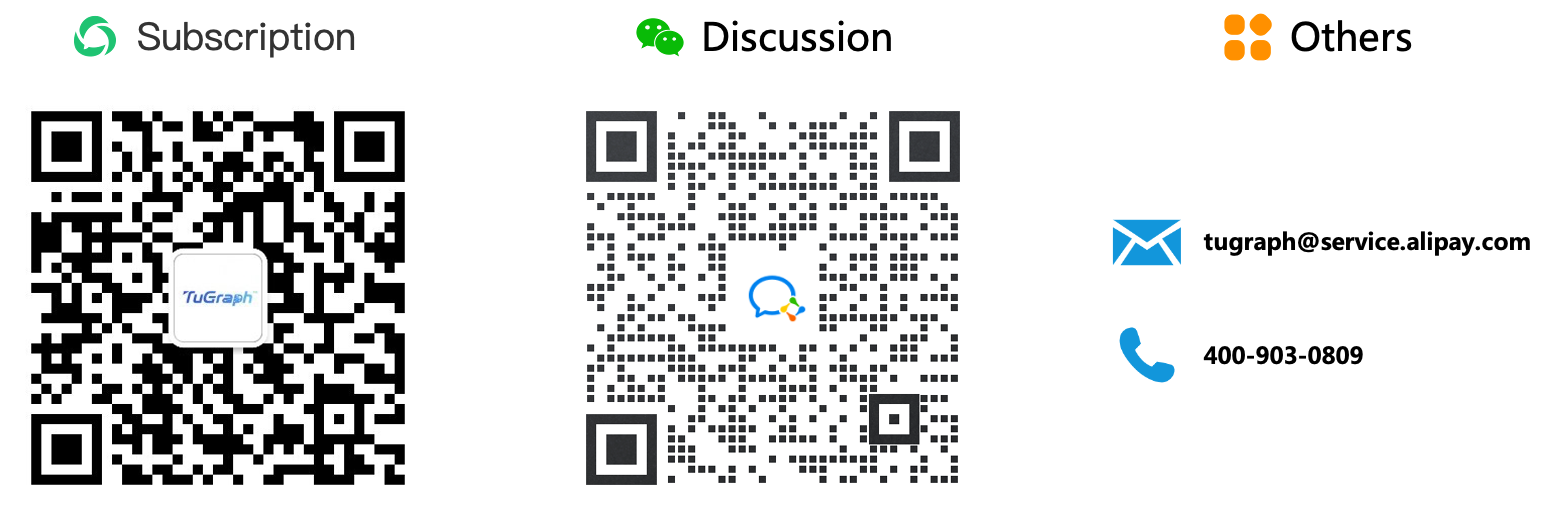 Subscription

TuGraph

Discussion

Others

tugraph@service.alipay.com

400-903-0809