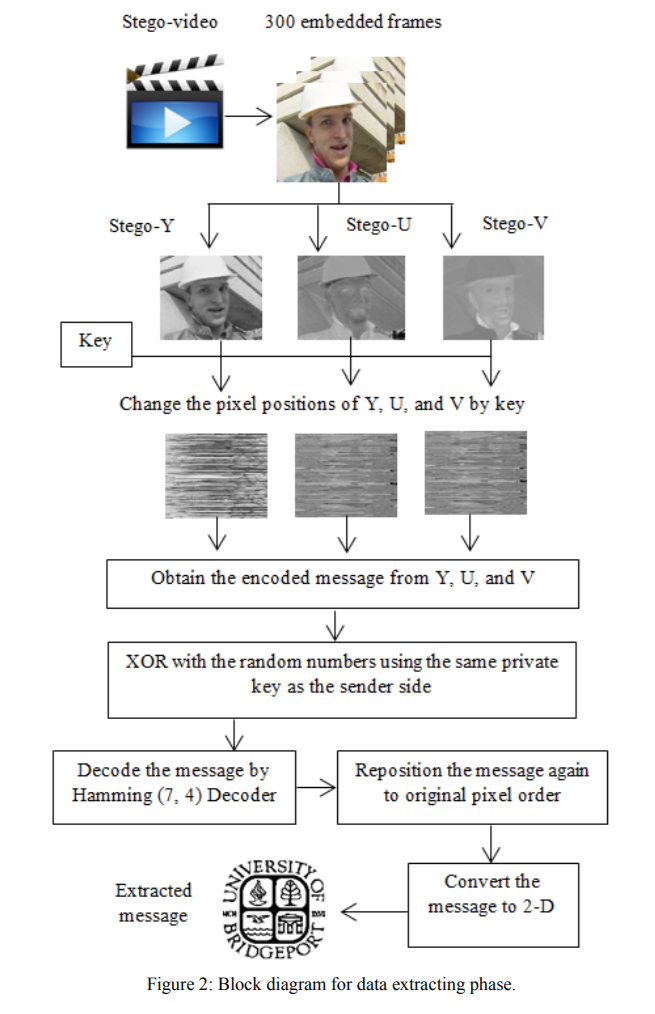 Stego-video 300 embedded frames

Stego-Y Stego-U Stego-V

Key

Change the pixel positions of Y, U, and V by key

Obtain the encoded message from Y, U, and V

XOR with the random numbers using the same private key as the sender side

Decode the message by Hamming (7, 4) Decoder

Reposition the message again to original pixel order

Convert the message to 2-D

Extracted message

UNIVERSITY OF BRIDGEPORT

Figure 2: Block diagram for data extracting phase.