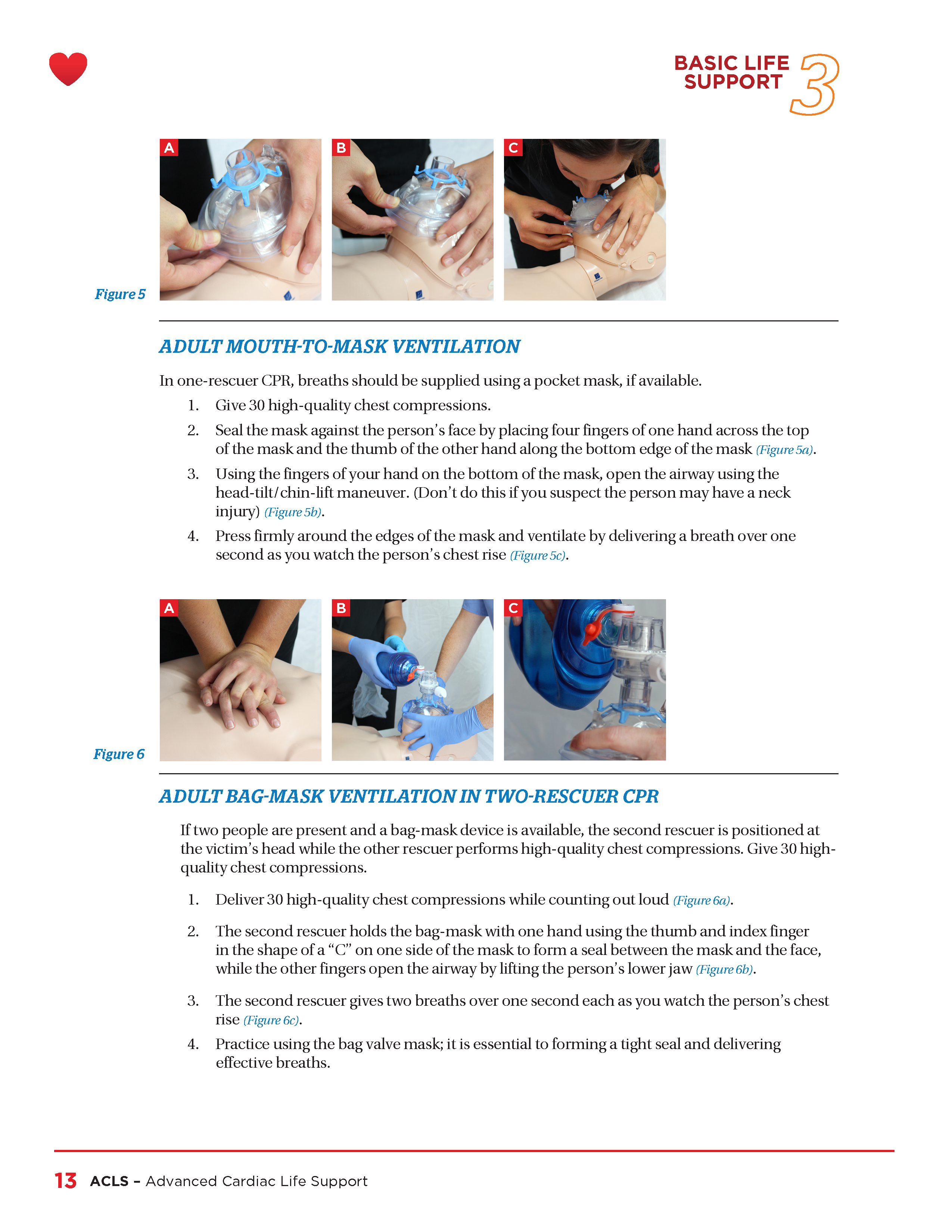 BASIC LIFE SUPPORT 3

A B C

Figure 5

ADULT MOUTH-TO-MASK VENTILATION

In one-rescuer CPR, breaths should be supplied using a pocket mask, if available.

1. Give 30 high-quality chest compressions.
2. Seal the mask against the person's face by placing four fingers of one hand across the top of the mask and the thumb of the other hand along the bottom edge of the mask (Figure 5a).
3. Using the fingers of your hand on the bottom of the mask, open the airway using the head-tilt/chin-lift maneuver. (Don't do this if you suspect the person may have a neck injury) (Figure 5b).
4. Press firmly around the edges of the mask and ventilate by delivering a breath over one second as you watch the person's chest rise (Figure 5c).

A B C

Figure 6

ADULT BAG-MASK VENTILATION IN TWO-RESCUER CPR

If two people are present and a bag-mask device is available, the second rescuer is positioned at the victim's head while the other rescuer performs high-quality chest compressions. Give 30 high-quality chest compressions.

1. Deliver 30 high-quality chest compressions while counting out loud (Figure 6a).
2. The second rescuer holds the bag-mask with one hand using the thumb and index finger in the shape of a "C" on one side of the mask to form a seal between the mask and the face, while the other fingers open the airway by lifting the person's lower jaw (Figure 6b).
3. The second rescuer gives two breaths over one second each as you watch the person's chest rise (Figure 6c).
4. Practice using the bag valve mask; it is essential to forming a tight seal and delivering effective breaths.

13 ACLS – Advanced Cardiac Life Support