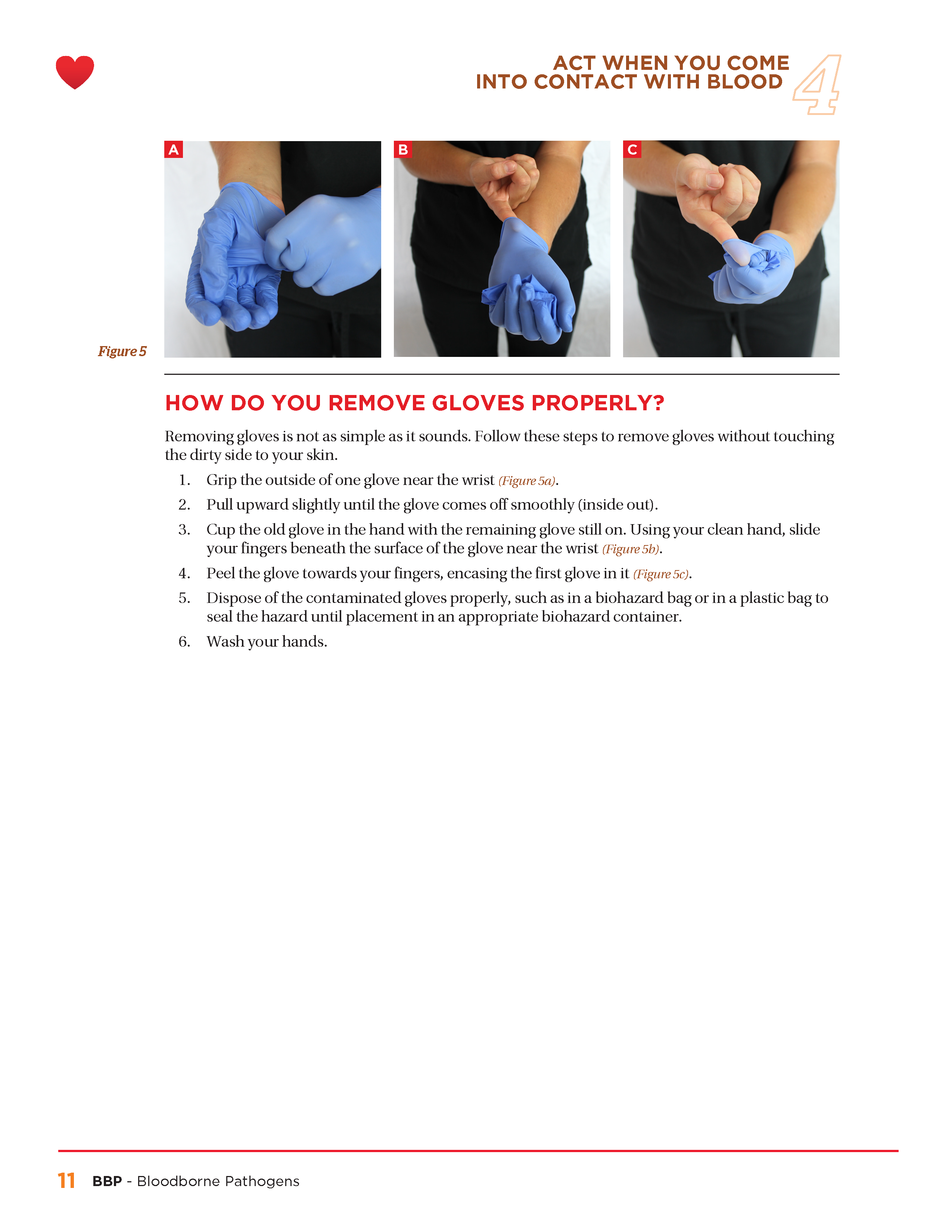 ACT WHEN YOU COME INTO CONTACT WITH BLOOD 4

A

B

C

Figure 5

HOW DO YOU REMOVE GLOVES PROPERLY?

Removing gloves is not as simple as it sounds. Follow these steps to remove gloves without touching the dirty side to your skin.

1. Grip the outside of one glove near the wrist (Figure 5a).
2. Pull upward slightly until the glove comes off smoothly (inside out).
3. Cup the old glove in the hand with the remaining glove still on. Using your clean hand, slide your fingers beneath the surface of the glove near the wrist (Figure 5b).
4. Peel the glove towards your fingers, encasing the first glove in it (Figure 5c).
5. Dispose of the contaminated gloves properly, such as in a biohazard bag or in a plastic bag to seal the hazard until placement in an appropriate biohazard container.
6. Wash your hands.

11 BBP - Bloodborne Pathogens