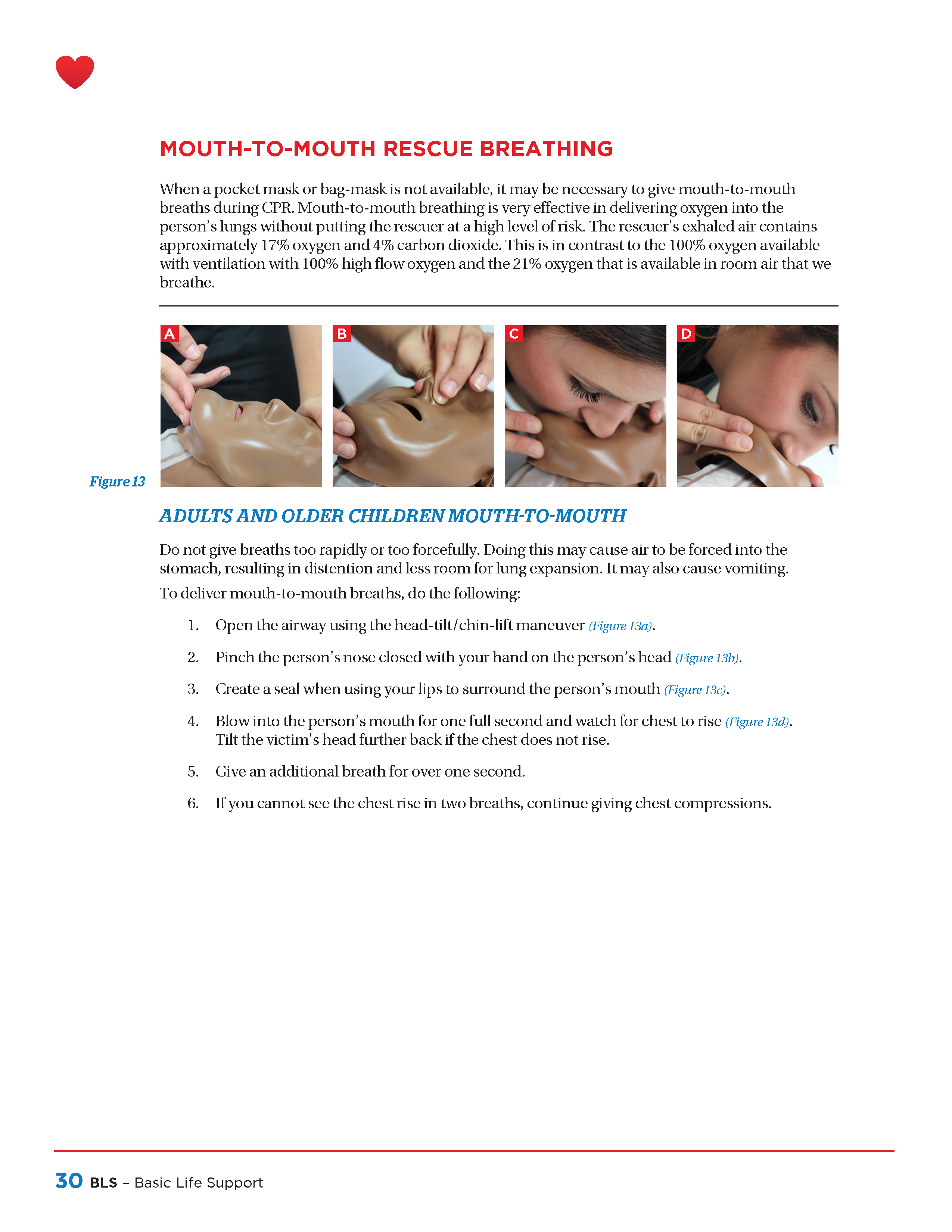 MOUTH-TO-MOUTH RESCUE BREATHING

When a pocket mask or bag-mask is not available, it may be necessary to give mouth-to-mouth breaths during CPR. Mouth-to-mouth breathing is very effective in delivering oxygen into the person's lungs without putting the rescuer at a high level of risk. The rescuer's exhaled air contains approximately 17% oxygen and 4% carbon dioxide. This is in contrast to the 100% oxygen available with ventilation with 100% high flow oxygen and the 21% oxygen that is available in room air that we breathe.

A B C D

Figure 13

ADULTS AND OLDER CHILDREN MOUTH-TO-MOUTH

Do not give breaths too rapidly or too forcefully. Doing this may cause air to be forced into the stomach, resulting in distention and less room for lung expansion. It may also cause vomiting.

To deliver mouth-to-mouth breaths, do the following:

1. Open the airway using the head-tilt/chin-lift maneuver (Figure 13a).

2. Pinch the person's nose closed with your hand on the person's head (Figure 13b).

3. Create a seal when using your lips to surround the person's mouth (Figure 13c).

4. Blow into the person's mouth for one full second and watch for chest to rise (Figure 13d). Tilt the victim's head further back if the chest does not rise.

5. Give an additional breath for over one second.

6. If you cannot see the chest rise in two breaths, continue giving chest compressions.

30 BLS – Basic Life Support