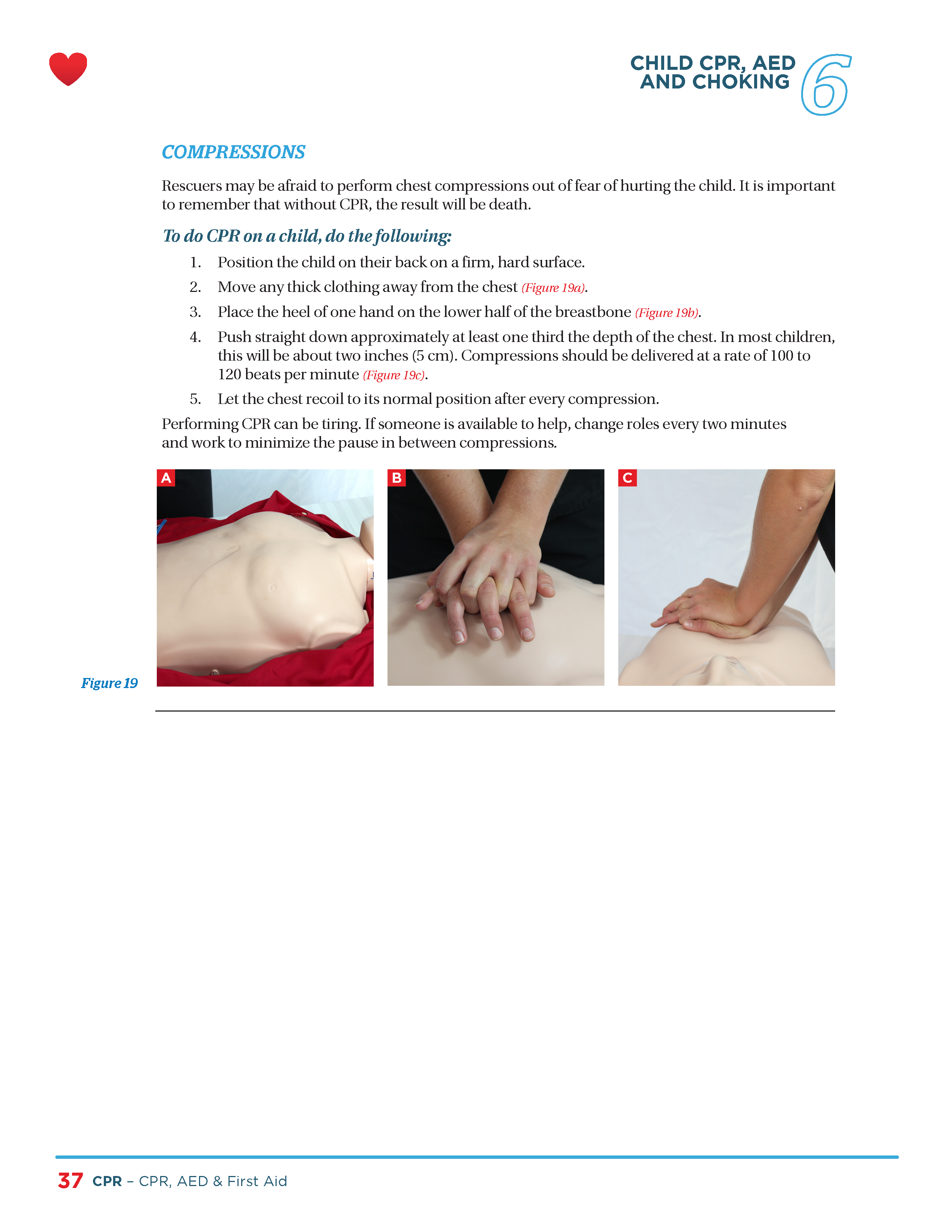 CHILD CPR, AED AND CHOKING 6

COMPRESSIONS

Rescuers may be afraid to perform chest compressions out of fear of hurting the child. It is important to remember that without CPR, the result will be death.

To do CPR on a child, do the following:

1. Position the child on their back on a firm, hard surface.
2. Move any thick clothing away from the chest (Figure 19a).
3. Place the heel of one hand on the lower half of the breastbone (Figure 19b).
4. Push straight down approximately at least one third the depth of the chest. In most children, this will be about two inches (5 cm). Compressions should be delivered at a rate of 100 to 120 beats per minute (Figure 19c).
5. Let the chest recoil to its normal position after every compression.

Performing CPR can be tiring. If someone is available to help, change roles every two minutes and work to minimize the pause in between compressions.

A B C

Figure 19

37 CPR – CPR, AED & First Aid