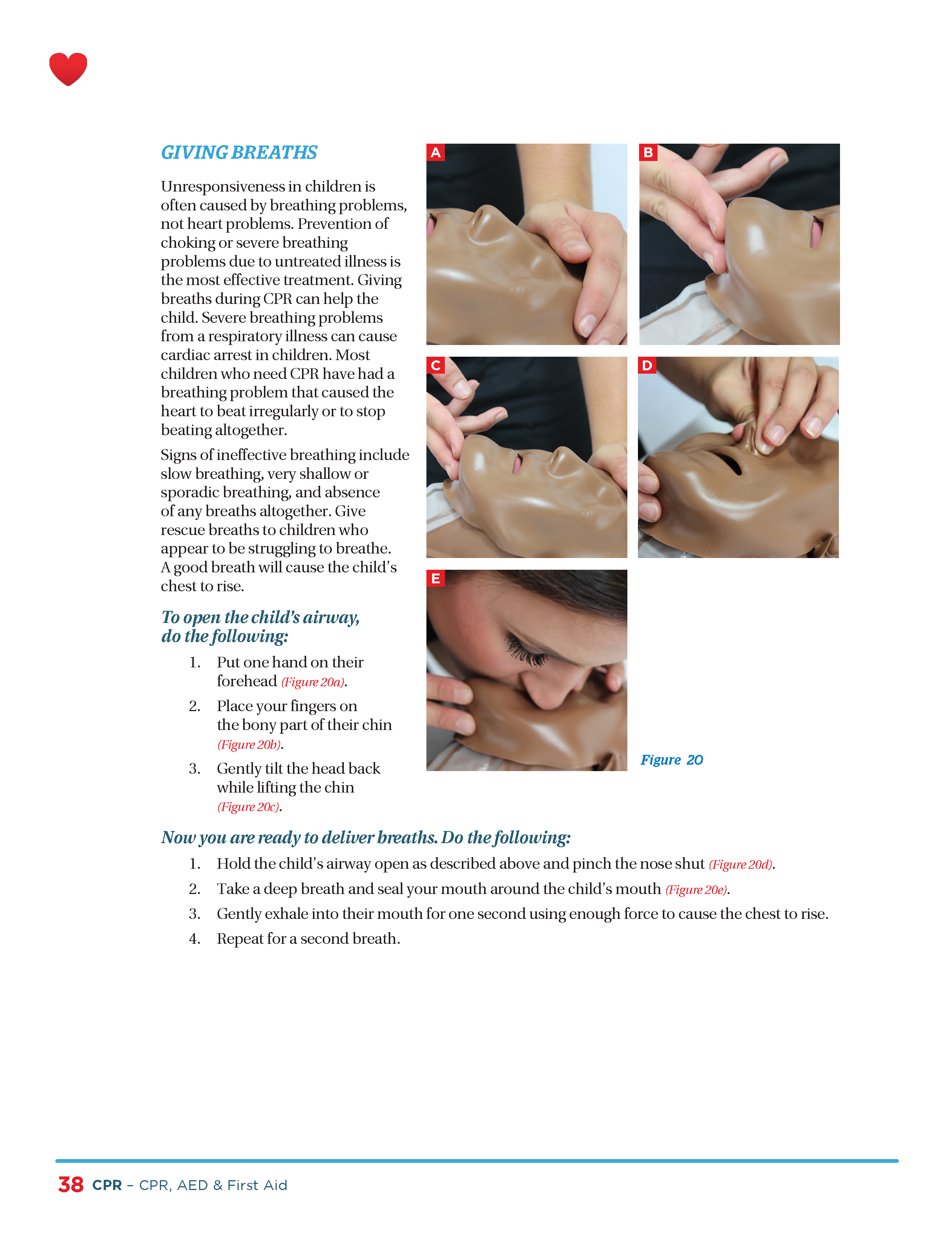 GIVING BREATHS

Unresponsiveness in children is often caused by breathing problems, not heart problems. Prevention of choking or severe breathing problems due to untreated illness is the most effective treatment. Giving breaths during CPR can help the child. Severe breathing problems from a respiratory illness can cause cardiac arrest in children. Most children who need CPR have had a breathing problem that caused the heart to beat irregularly or to stop beating altogether.

Signs of ineffective breathing include slow breathing, very shallow or sporadic breathing, and absence of any breaths altogether. Give rescue breaths to children who appear to be struggling to breathe. A good breath will cause the child's chest to rise.

To open the child's airway, do the following:

1. Put one hand on their forehead (Figure 20a).
2. Place your fingers on the bony part of their chin (Figure 20b).
3. Gently tilt the head back while lifting the chin (Figure 20c).

A

B

C

D

E

Figure 20

Now you are ready to deliver breaths. Do the following:

1. Hold the child's airway open as described above and pinch the nose shut (Figure 20d).
2. Take a deep breath and seal your mouth around the child's mouth (Figure 20e).
3. Gently exhale into their mouth for one second using enough force to cause the chest to rise.
4. Repeat for a second breath.

38 CPR – CPR, AED & First Aid