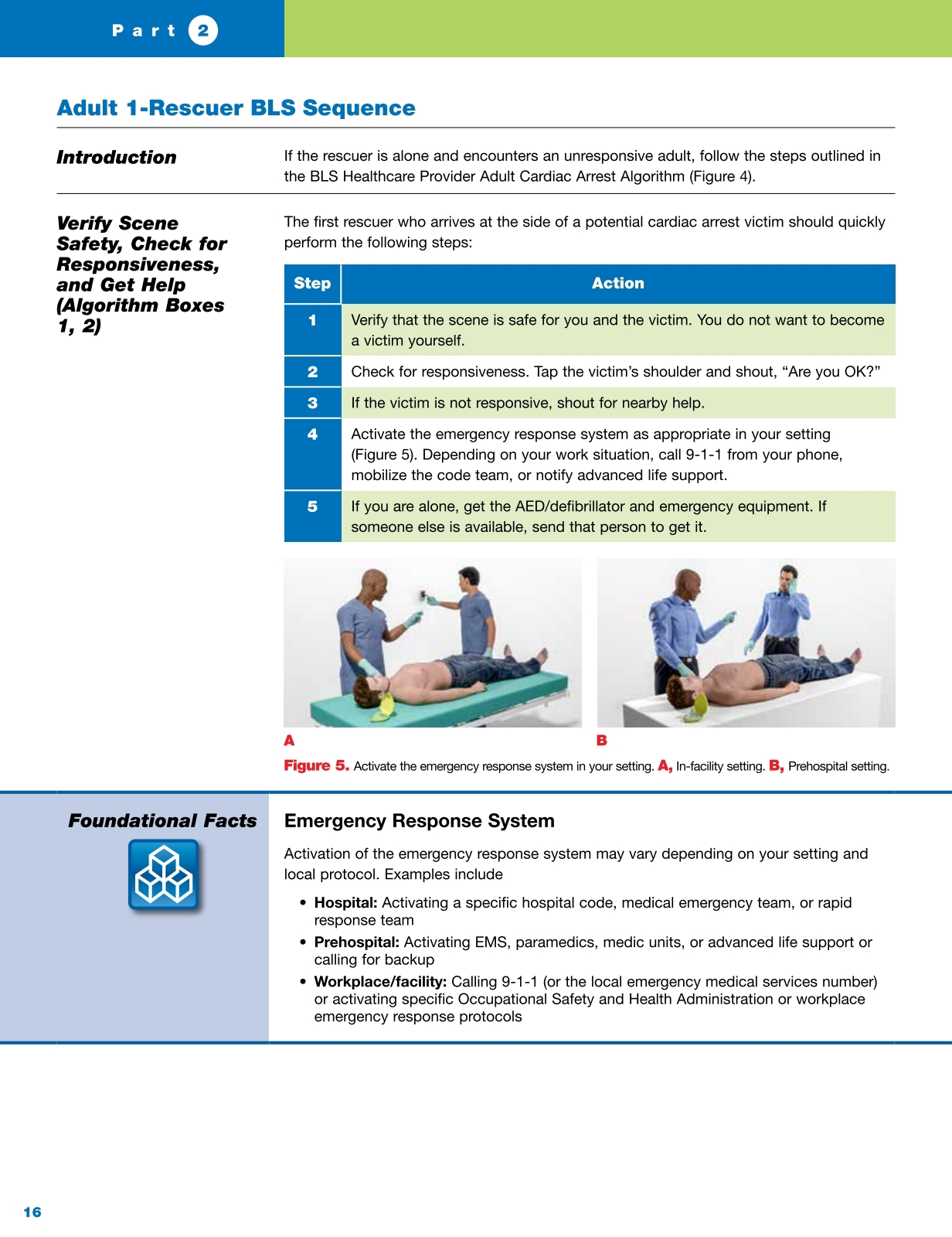 Part 2

Adult 1-Rescuer BLS Sequence

Introduction

If the rescuer is alone and encounters an unresponsive adult, follow the steps outlined in the BLS Healthcare Provider Adult Cardiac Arrest Algorithm (Figure 4).

Verify Scene Safety, Check for Responsiveness, and Get Help (Algorithm Boxes 1, 2)

The first rescuer who arrives at the side of a potential cardiac arrest victim should quickly perform the following steps:

| Step | Action |
|---|---|
| 1 | Verify that the scene is safe for you and the victim. You do not want to become a victim yourself. |
| 2 | Check for responsiveness. Tap the victim's shoulder and shout, "Are you OK?" |
| 3 | If the victim is not responsive, shout for nearby help. |
| 4 | Activate the emergency response system as appropriate in your setting (Figure 5). Depending on your work situation, call 9-1-1 from your phone, mobilize the code team, or notify advanced life support. |
| 5 | If you are alone, get the AED/defibrillator and emergency equipment. If someone else is available, send that person to get it. |

A

B

Figure 5. Activate the emergency response system in your setting. A, In-facility setting. B, Prehospital setting.

Foundational Facts

Emergency Response System

Activation of the emergency response system may vary depending on your setting and local protocol. Examples include

• Hospital: Activating a specific hospital code, medical emergency team, or rapid response team
• Prehospital: Activating EMS, paramedics, medic units, or advanced life support or calling for backup
• Workplace/facility: Calling 9-1-1 (or the local emergency medical services number) or activating specific Occupational Safety and Health Administration or workplace emergency response protocols

16