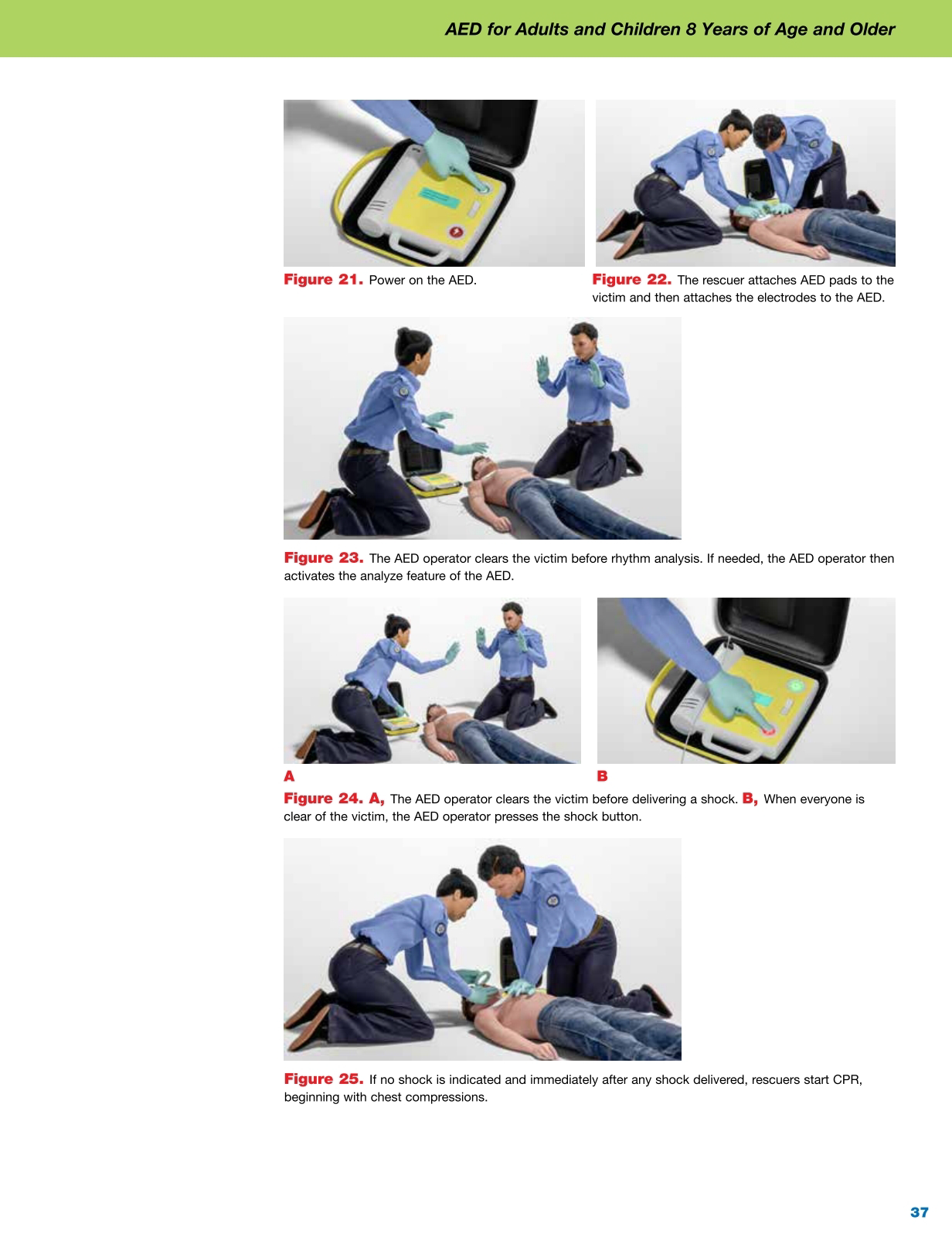 AED for Adults and Children 8 Years of Age and Older

Figure 21. Power on the AED.

Figure 22. The rescuer attaches AED pads to the victim and then attaches the electrodes to the AED.

Figure 23. The AED operator clears the victim before rhythm analysis. If needed, the AED operator then activates the analyze feature of the AED.

A

B

Figure 24. A, The AED operator clears the victim before delivering a shock. B, When everyone is clear of the victim, the AED operator presses the shock button.

Figure 25. If no shock is indicated and immediately after any shock delivered, rescuers start CPR, beginning with chest compressions.

37