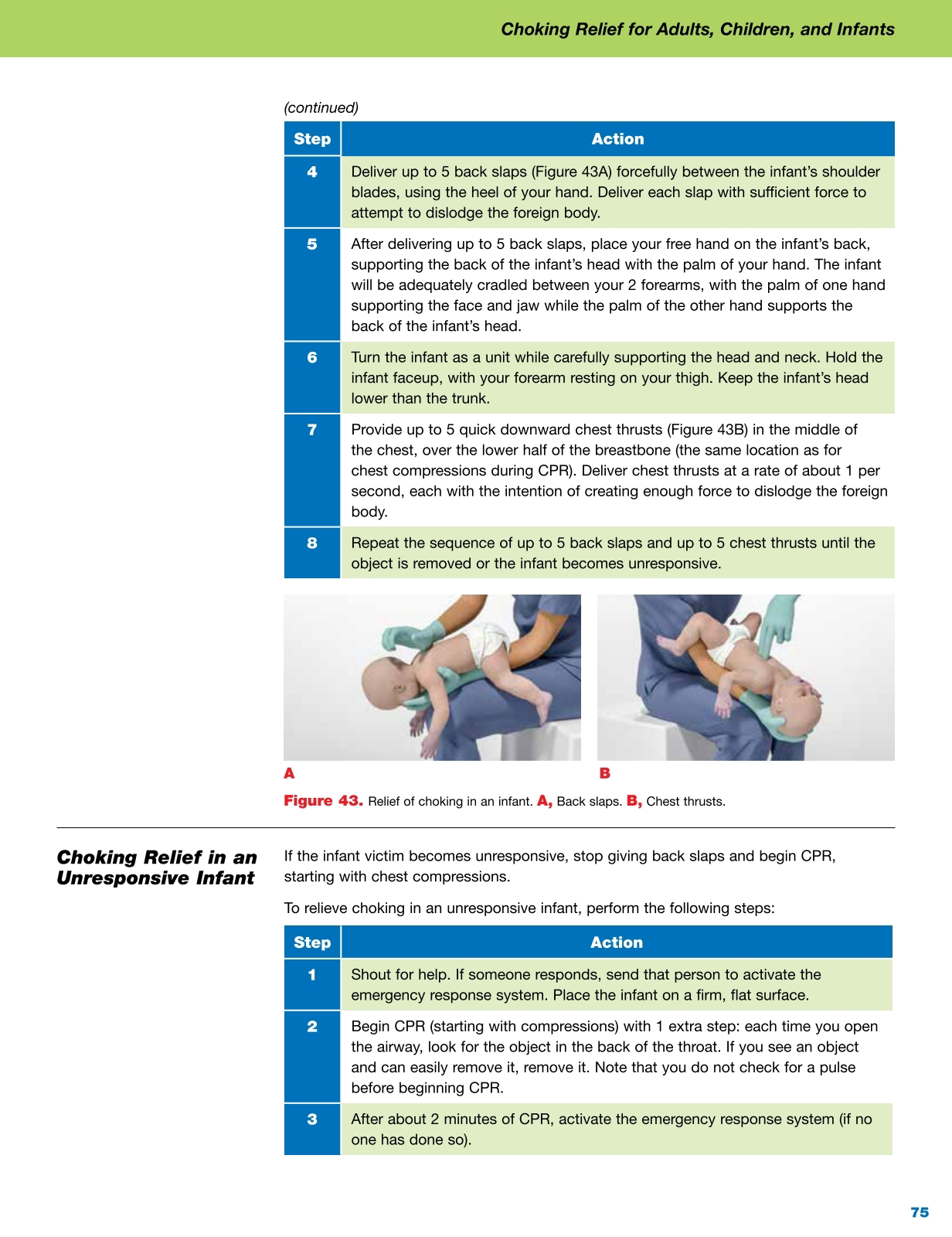 Choking Relief for Adults, Children, and Infants

(continued)

| Step | Action |
|---|---|
| 4 | Deliver up to 5 back slaps (Figure 43A) forcefully between the infant's shoulder blades, using the heel of your hand. Deliver each slap with sufficient force to attempt to dislodge the foreign body. |
| 5 | After delivering up to 5 back slaps, place your free hand on the infant's back, supporting the back of the infant's head with the palm of your hand. The infant will be adequately cradled between your 2 forearms, with the palm of one hand supporting the face and jaw while the palm of the other hand supports the back of the infant's head. |
| 6 | Turn the infant as a unit while carefully supporting the head and neck. Hold the infant faceup, with your forearm resting on your thigh. Keep the infant's head lower than the trunk. |
| 7 | Provide up to 5 quick downward chest thrusts (Figure 43B) in the middle of the chest, over the lower half of the breastbone (the same location as for chest compressions during CPR). Deliver chest thrusts at a rate of about 1 per second, each with the intention of creating enough force to dislodge the foreign body. |
| 8 | Repeat the sequence of up to 5 back slaps and up to 5 chest thrusts until the object is removed or the infant becomes unresponsive. |

A

B

Figure 43. Relief of choking in an infant. A, Back slaps. B, Chest thrusts.

Choking Relief in an Unresponsive Infant

If the infant victim becomes unresponsive, stop giving back slaps and begin CPR, starting with chest compressions.

To relieve choking in an unresponsive infant, perform the following steps:

| Step | Action |
|---|---|
| 1 | Shout for help. If someone responds, send that person to activate the emergency response system. Place the infant on a firm, flat surface. |
| 2 | Begin CPR (starting with compressions) with 1 extra step: each time you open the airway, look for the object in the back of the throat. If you see an object and can easily remove it, remove it. Note that you do not check for a pulse before beginning CPR. |
| 3 | After about 2 minutes of CPR, activate the emergency response system (if no one has done so). |

75