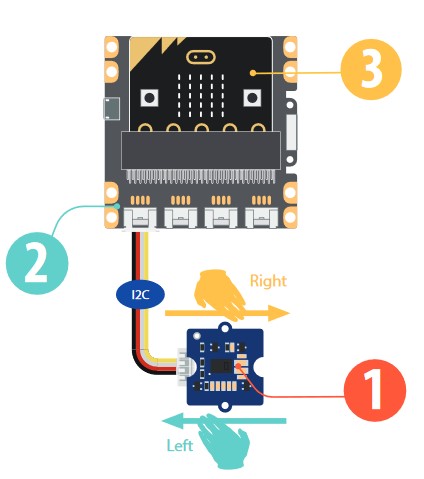 3

2

I2C

Right

1

Left