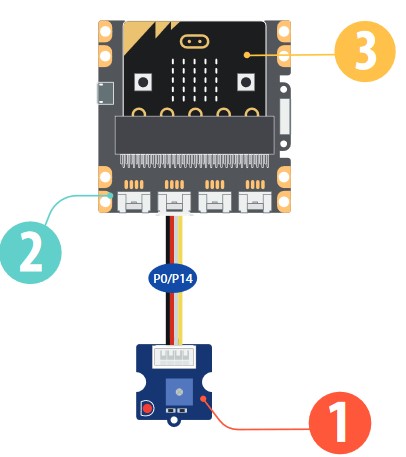 3
2
P0/P14
1