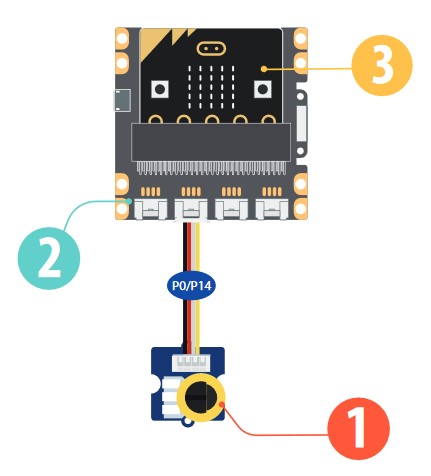 3

2

P0/P14

1