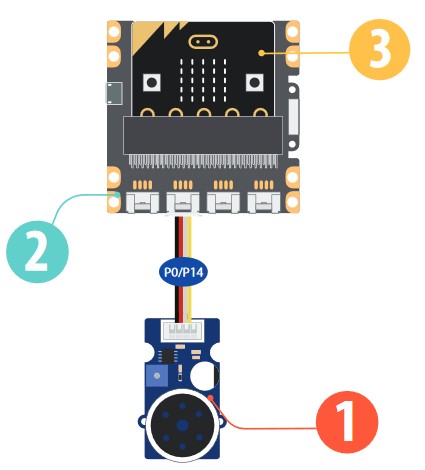 3

2

P0/P14

1