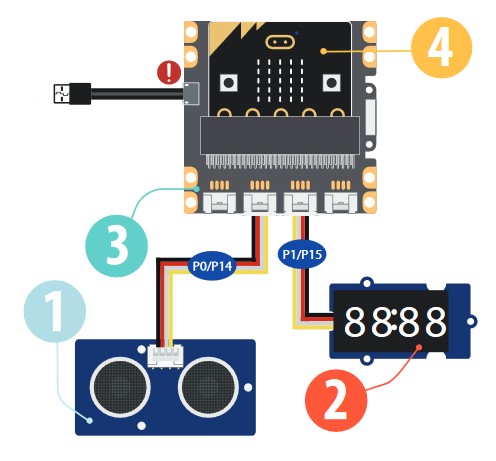 4
!
3
P0/P14
P1/P15
1
88:88
2