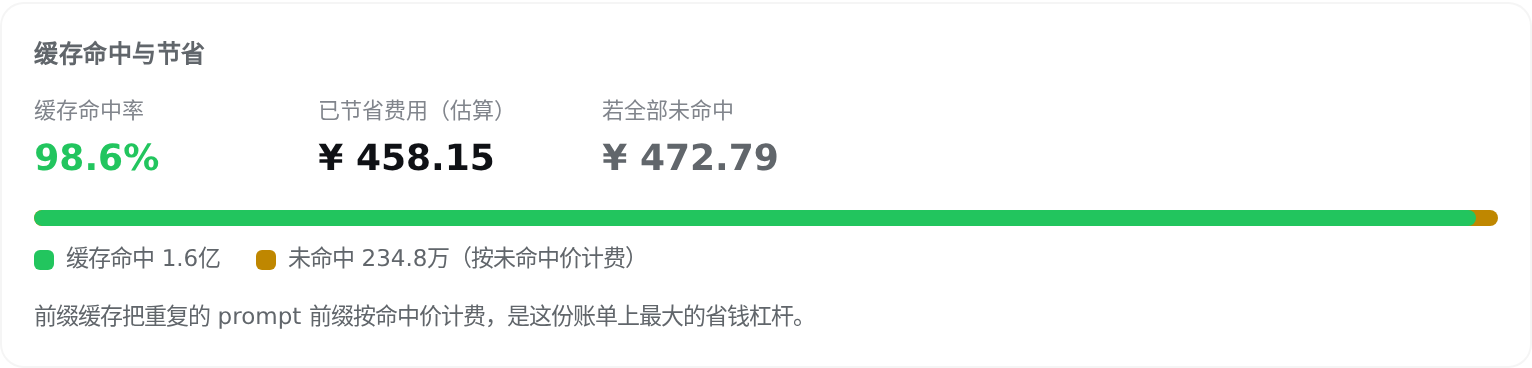 缓存命中与节省

缓存命中率
98.6%

已节省费用（估算）
¥ 458.15

若全部未命中
¥ 472.79

缓存命中 1.6亿
未命中 234.8万（按未命中价计费）

前缀缓存把重复的 prompt 前缀按命中价计费，是这份账单上最大的省钱杠杆。