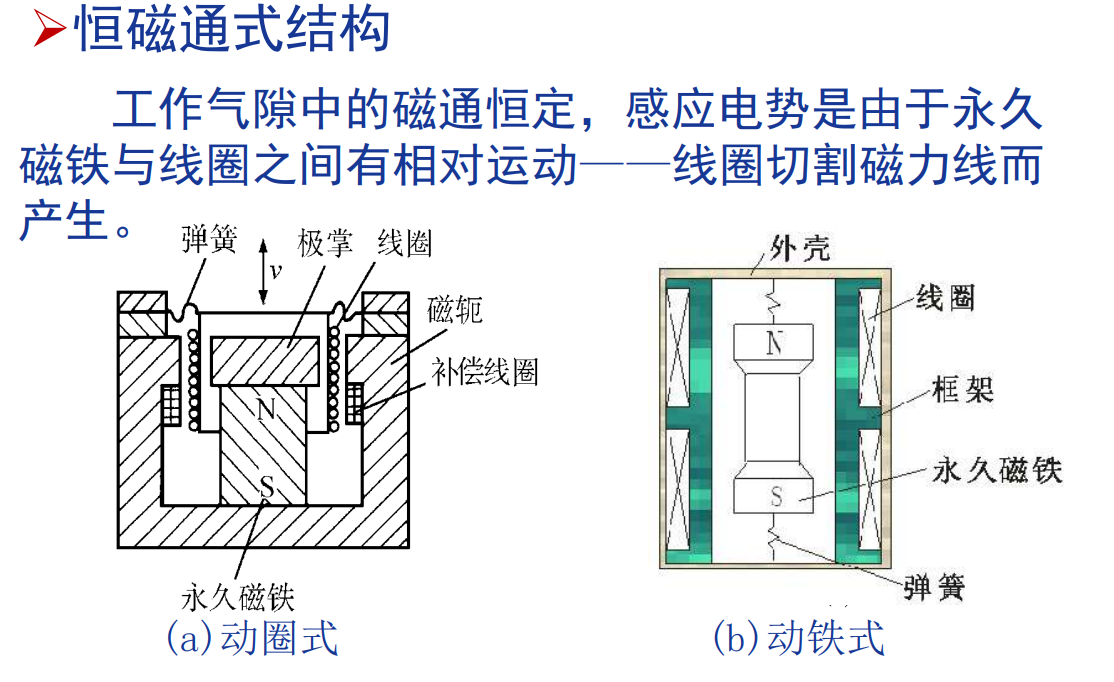 ➢恒磁通式结构

工作气隙中的磁通恒定，感应电势是由于永久磁铁与线圈之间有相对运动——线圈切割磁力线而产生。

弹簧
$v$
极掌
线圈
磁轭
补偿线圈
N
S
永久磁铁
(a)动圈式

外壳
线圈
N
框架
永久磁铁
S
弹簧
(b)动铁式