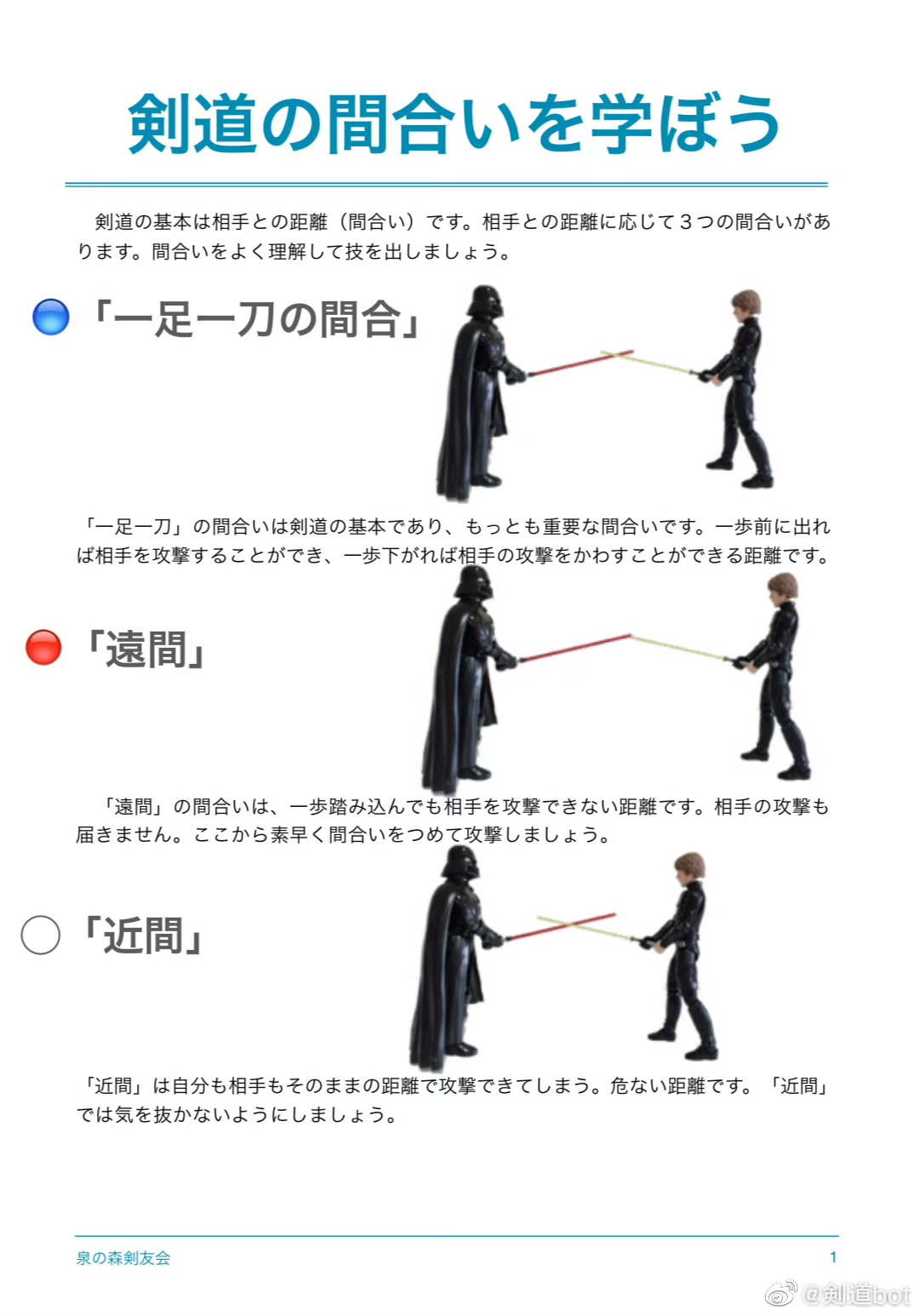 剣道の間合いを学ぼう

剣道の基本は相手との距離（間合い）です。相手との距離に応じて３つの間合いがあります。間合いをよく理解して技を出しましょう。

「一足一刀の間合」

「一足一刀」の間合いは剣道の基本であり、もっとも重要な間合いです。一歩前に出れば相手を攻撃することができ、一歩下がれば相手の攻撃をかわすことができる距離です。

「遠間」

「遠間」の間合いは、一歩踏み込んでも相手を攻撃できない距離です。相手の攻撃も届きません。ここから素早く間合いをつめて攻撃しましょう。

「近間」

「近間」は自分も相手もそのままの距離で攻撃できてしまう。危ない距離です。「近間」では気を抜かないようにしましょう。

泉の森剣友会　1

@剣道bot