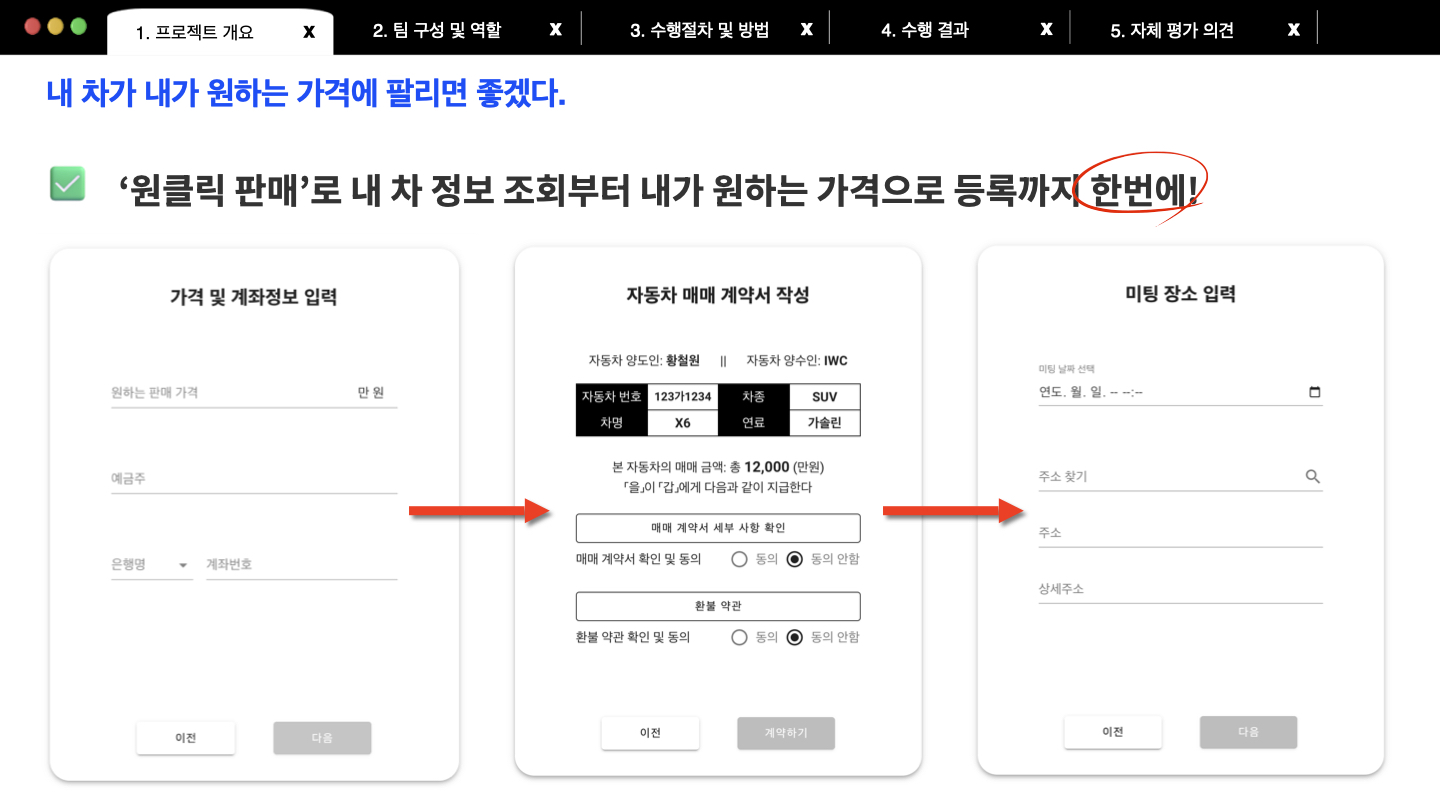 1. 프로젝트 개요 x
2. 팀 구성 및 역할 x
3. 수행절차 및 방법 x
4. 수행 결과 x
5. 자체 평가 의견 x

내 차가 내가 원하는 가격에 팔리면 좋겠다.

‘원클릭 판매’로 내 차 정보 조회부터 내가 원하는 가격으로 등록까지 한번에!

가격 및 계좌정보 입력

원하는 판매 가격 만 원

예금주

은행명 계좌번호

이전 다음

자동차 매매 계약서 작성

자동차 양도인: 황철원 || 자동차 양수인: IWC

| 자동차 번호 | 123가1234 | 차종 | SUV |
|---|---|---|---|
| 차명 | X6 | 연료 | 가솔린 |

본 자동차의 매매 금액: 총 12,000 (만원)
「을」이 「갑」에게 다음과 같이 지급한다

매매 계약서 세부 사항 확인

매매 계약서 확인 및 동의 동의 동의 안함

환불 약관

환불 약관 확인 및 동의 동의 동의 안함

이전 계약하기

미팅 장소 입력

미팅 날짜 선택
연도. 월. 일. -- --:--

주소 찾기

주소

상세주소

이전 다음