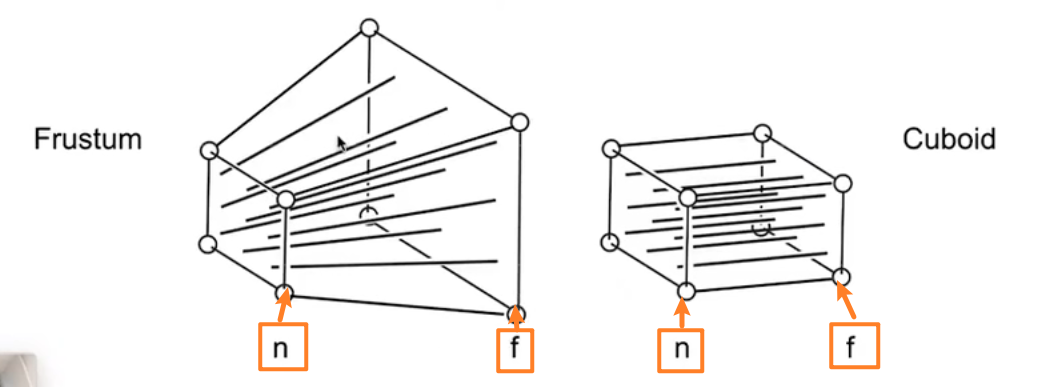 Frustum

n

f

Cuboid

n

f