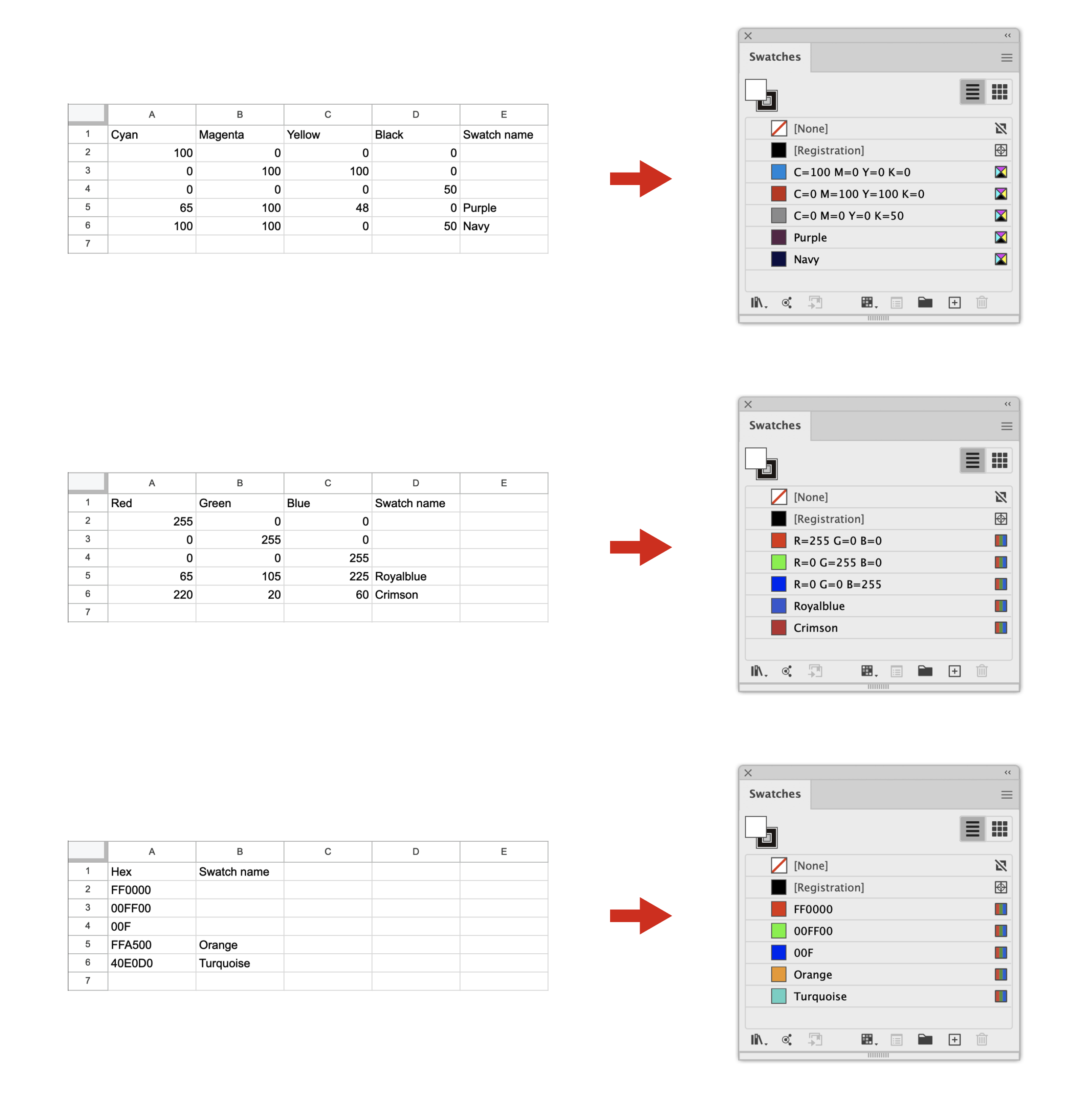 | | A | B | C | D | E |
|---|---|---|---|---|---|
| 1 | Cyan | Magenta | Yellow | Black | Swatch name |
| 2 | 100 | 0 | 0 | 0 | |
| 3 | 0 | 100 | 100 | 0 | |
| 4 | 0 | 0 | 0 | 50 | |
| 5 | 65 | 100 | 48 | 0 | Purple |
| 6 | 100 | 100 | 0 | 50 | Navy |
| 7 | | | | | |

Swatches

[None]
[Registration]
C=100 M=0 Y=0 K=0
C=0 M=100 Y=100 K=0
C=0 M=0 Y=0 K=50
Purple
Navy

| | A | B | C | D | E |
|---|---|---|---|---|---|
| 1 | Red | Green | Blue | Swatch name | |
| 2 | 255 | 0 | 0 | | |
| 3 | 0 | 255 | 0 | | |
| 4 | 0 | 0 | 255 | | |
| 5 | 65 | 105 | 225 | Royalblue | |
| 6 | 220 | 20 | 60 | Crimson | |
| 7 | | | | | |

Swatches

[None]
[Registration]
R=255 G=0 B=0
R=0 G=255 B=0
R=0 G=0 B=255
Royalblue
Crimson

| | A | B | C | D | E |
|---|---|---|---|---|---|
| 1 | Hex | Swatch name | | | |
| 2 | FF0000 | | | | |
| 3 | 00FF00 | | | | |
| 4 | 00F | | | | |
| 5 | FFA500 | Orange | | | |
| 6 | 40E0D0 | Turquoise | | | |
| 7 | | | | | |

Swatches

[None]
[Registration]
FF0000
00FF00
00F
Orange
Turquoise