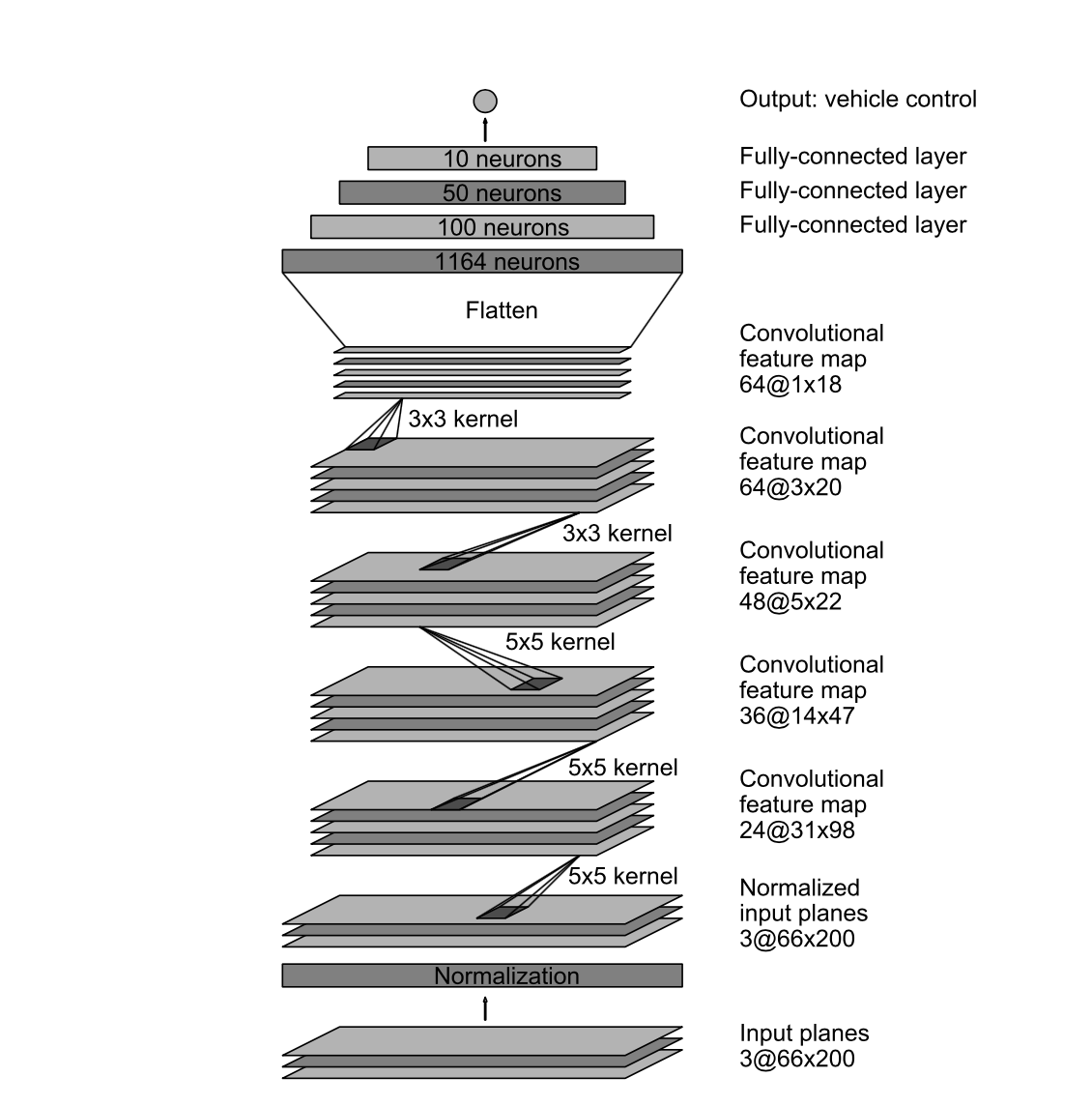 Output: vehicle control

10 neurons
Fully-connected layer

50 neurons
Fully-connected layer

100 neurons
Fully-connected layer

1164 neurons

Flatten

Convolutional feature map 64@1x18

3x3 kernel

Convolutional feature map 64@3x20

3x3 kernel

Convolutional feature map 48@5x22

5x5 kernel

Convolutional feature map 36@14x47

5x5 kernel

Convolutional feature map 24@31x98

5x5 kernel

Normalized input planes 3@66x200

Normalization

Input planes 3@66x200