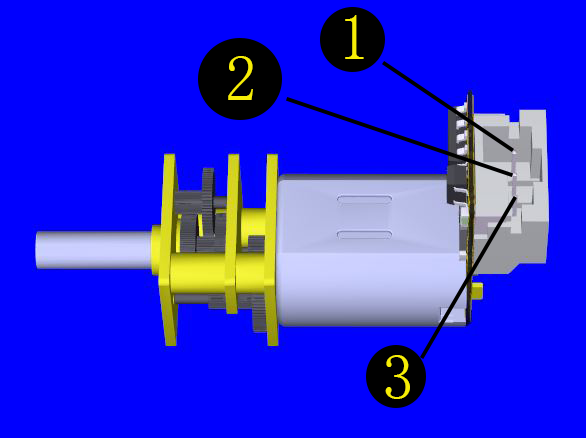 1
2
3