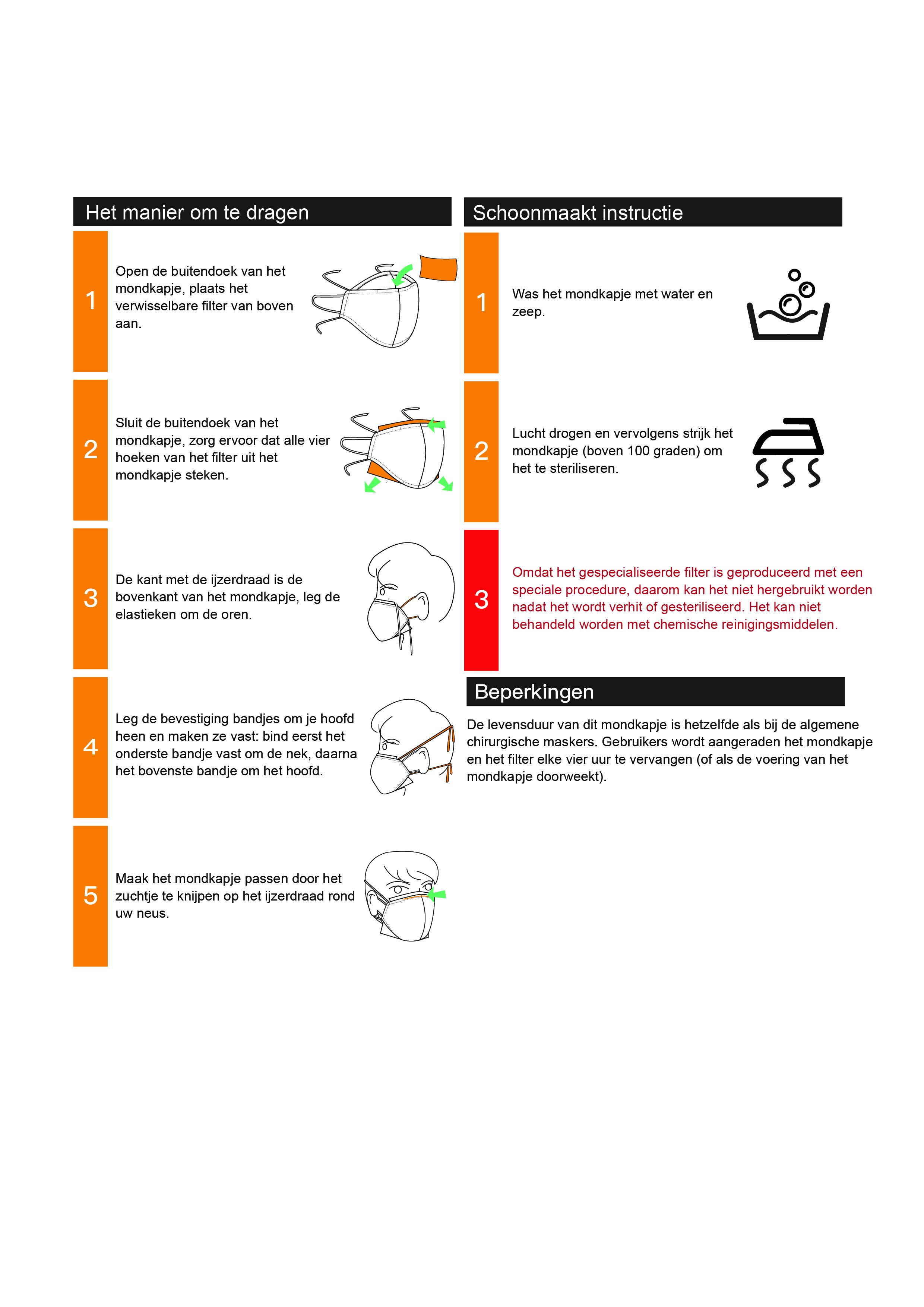 Het manier om te dragen

1

Open de buitendoek van het mondkapje, plaats het verwisselbare filter van boven aan.

2

Sluit de buitendoek van het mondkapje, zorg ervoor dat alle vier hoeken van het filter uit het mondkapje steken.

3

De kant met de ijzerdraad is de bovenkant van het mondkapje, leg de elastieken om de oren.

4

Leg de bevestiging bandjes om je hoofd heen en maken ze vast: bind eerst het onderste bandje vast om de nek, daarna het bovenste bandje om het hoofd.

5

Maak het mondkapje passen door het zuchtje te knijpen op het ijzerdraad rond uw neus.

Schoonmaakt instructie

1

Was het mondkapje met water en zeep.

2

Lucht drogen en vervolgens strijk het mondkapje (boven 100 graden) om het te steriliseren.

3

Omdat het gespecialiseerde filter is geproduceerd met een speciale procedure, daarom kan het niet hergebruikt worden nadat het wordt verhit of gesteriliseerd. Het kan niet behandeld worden met chemische reinigingsmiddelen.

Beperkingen

De levensduur van dit mondkapje is hetzelfde als bij de algemene chirurgische maskers. Gebruikers wordt aangeraden het mondkapje en het filter elke vier uur te vervangen (of als de voering van het mondkapje doorweekt).