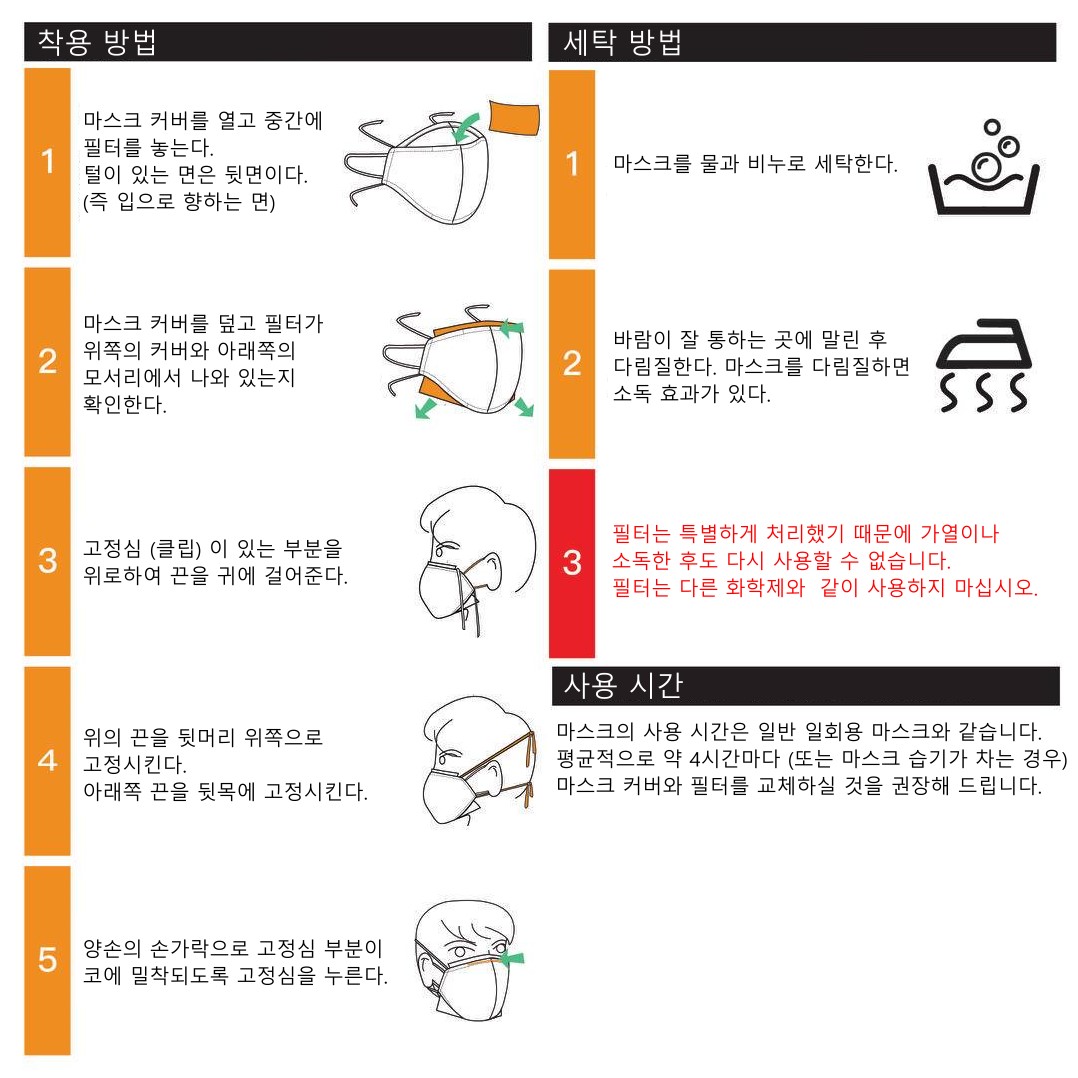 착용 방법

1

마스크 커버를 열고 중간에 필터를 놓는다.
털이 있는 면은 뒷면이다.
(즉 입으로 향하는 면)

2

마스크 커버를 덮고 필터가 위쪽의 커버와 아래쪽의 모서리에서 나와 있는지 확인한다.

3

고정심 (클립) 이 있는 부분을 위로하여 끈을 귀에 걸어준다.

4

위의 끈을 뒷머리 위쪽으로 고정시킨다.
아래쪽 끈을 뒷목에 고정시킨다.

5

양손의 손가락으로 고정심 부분이 코에 밀착되도록 고정심을 누른다.

세탁 방법

1

마스크를 물과 비누로 세탁한다.

2

바람이 잘 통하는 곳에 말린 후 다림질한다. 마스크를 다림질하면 소독 효과가 있다.

3

필터는 특별하게 처리했기 때문에 가열이나 소독한 후도 다시 사용할 수 없습니다.
필터는 다른 화학제와 같이 사용하지 마십시오.

사용 시간

마스크의 사용 시간은 일반 일회용 마스크와 같습니다. 평균적으로 약 4시간마다 (또는 마스크 습기가 차는 경우) 마스크 커버와 필터를 교체하실 것을 권장해 드립니다.