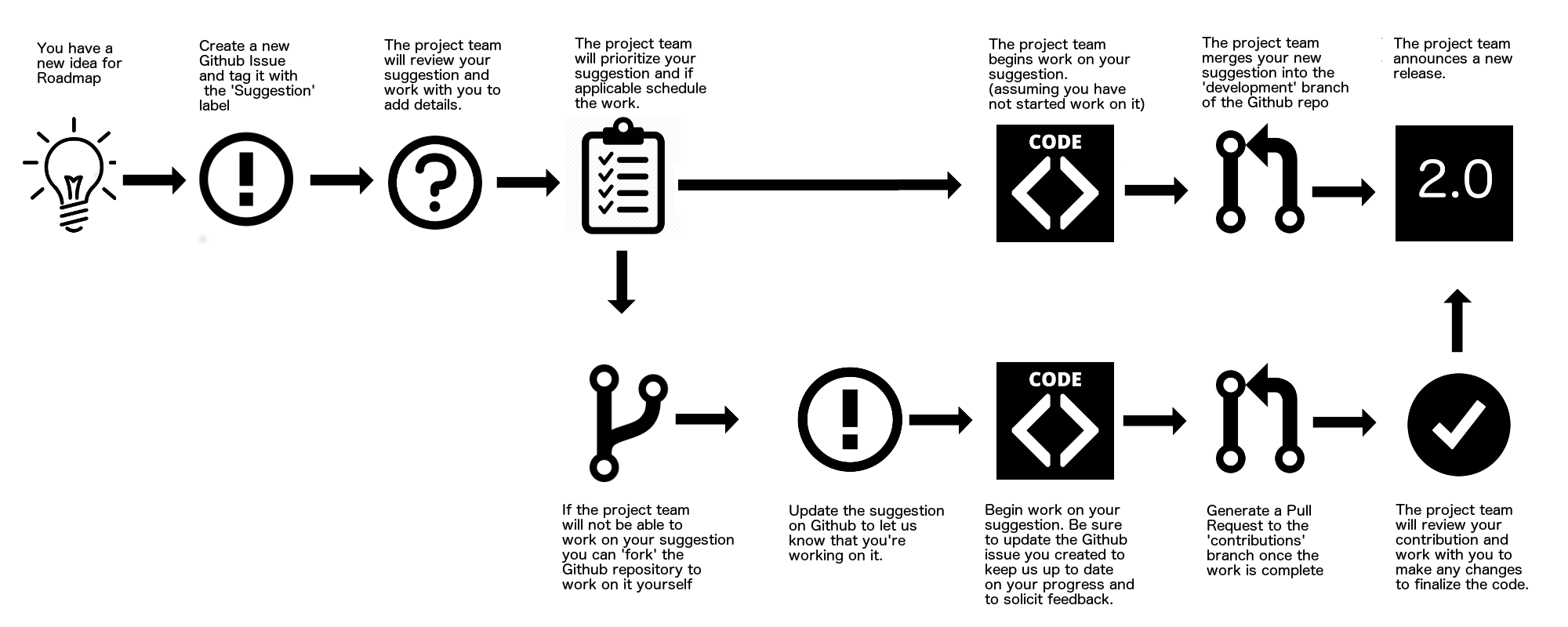 You have a new idea for Roadmap

Create a new Github Issue and tag it with the 'Suggestion' label

The project team will review your suggestion and work with you to add details.

The project team will prioritize your suggestion and if applicable schedule the work.

The project team begins work on your suggestion. (assuming you have not started work on it)

CODE

The project team merges your new suggestion into the 'development' branch of the Github repo

The project team announces a new release.

2.0

If the project team will not be able to work on your suggestion you can 'fork' the Github repository to work on it yourself

Update the suggestion on Github to let us know that you're working on it.

CODE

Begin work on your suggestion. Be sure to update the Github issue you created to keep us up to date on your progress and to solicit feedback.

Generate a Pull Request to the 'contributions' branch once the work is complete

The project team will review your contribution and work with you to make any changes to finalize the code.