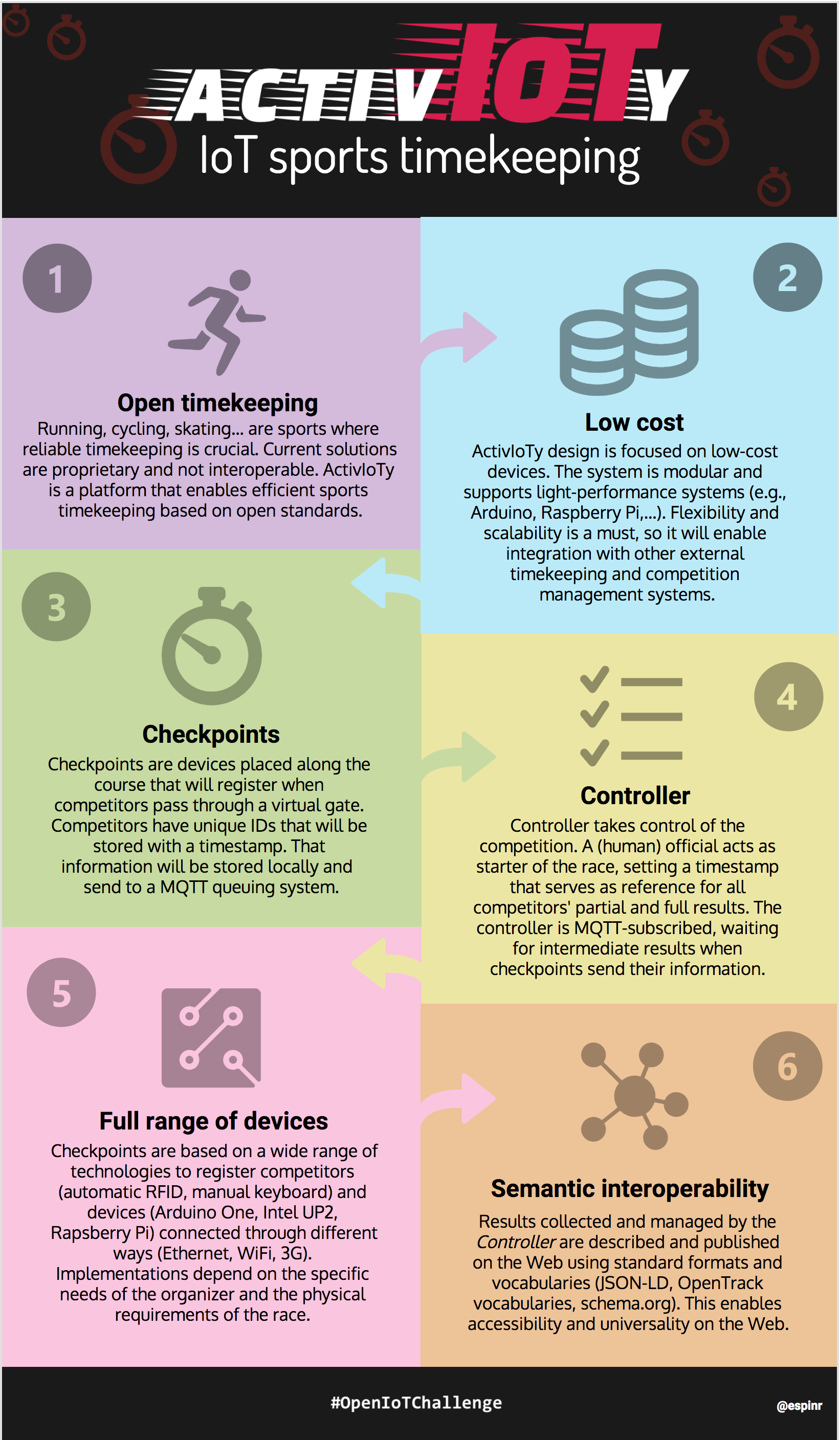 ACTIVIOTY
IoT sports timekeeping

1

Open timekeeping
Running, cycling, skating... are sports where reliable timekeeping is crucial. Current solutions are proprietary and not interoperable. ActivIoTy is a platform that enables efficient sports timekeeping based on open standards.

2

Low cost
ActivIoTy design is focused on low-cost devices. The system is modular and supports light-performance systems (e.g., Arduino, Raspberry Pi,...). Flexibility and scalability is a must, so it will enable integration with other external timekeeping and competition management systems.

3

Checkpoints
Checkpoints are devices placed along the course that will register when competitors pass through a virtual gate. Competitors have unique IDs that will be stored with a timestamp. That information will be stored locally and send to a MQTT queuing system.

4

Controller
Controller takes control of the competition. A (human) official acts as starter of the race, setting a timestamp that serves as reference for all competitors' partial and full results. The controller is MQTT-subscribed, waiting for intermediate results when checkpoints send their information.

5

Full range of devices
Checkpoints are based on a wide range of technologies to register competitors (automatic RFID, manual keyboard) and devices (Arduino One, Intel UP2, Rapsberry Pi) connected through different ways (Ethernet, WiFi, 3G). Implementations depend on the specific needs of the organizer and the physical requirements of the race.

6

Semantic interoperability
Results collected and managed by the Controller are described and published on the Web using standard formats and vocabularies (JSON-LD, OpenTrack vocabularies, schema.org). This enables accessibility and universality on the Web.

#OpenIoTChallenge

@espinr