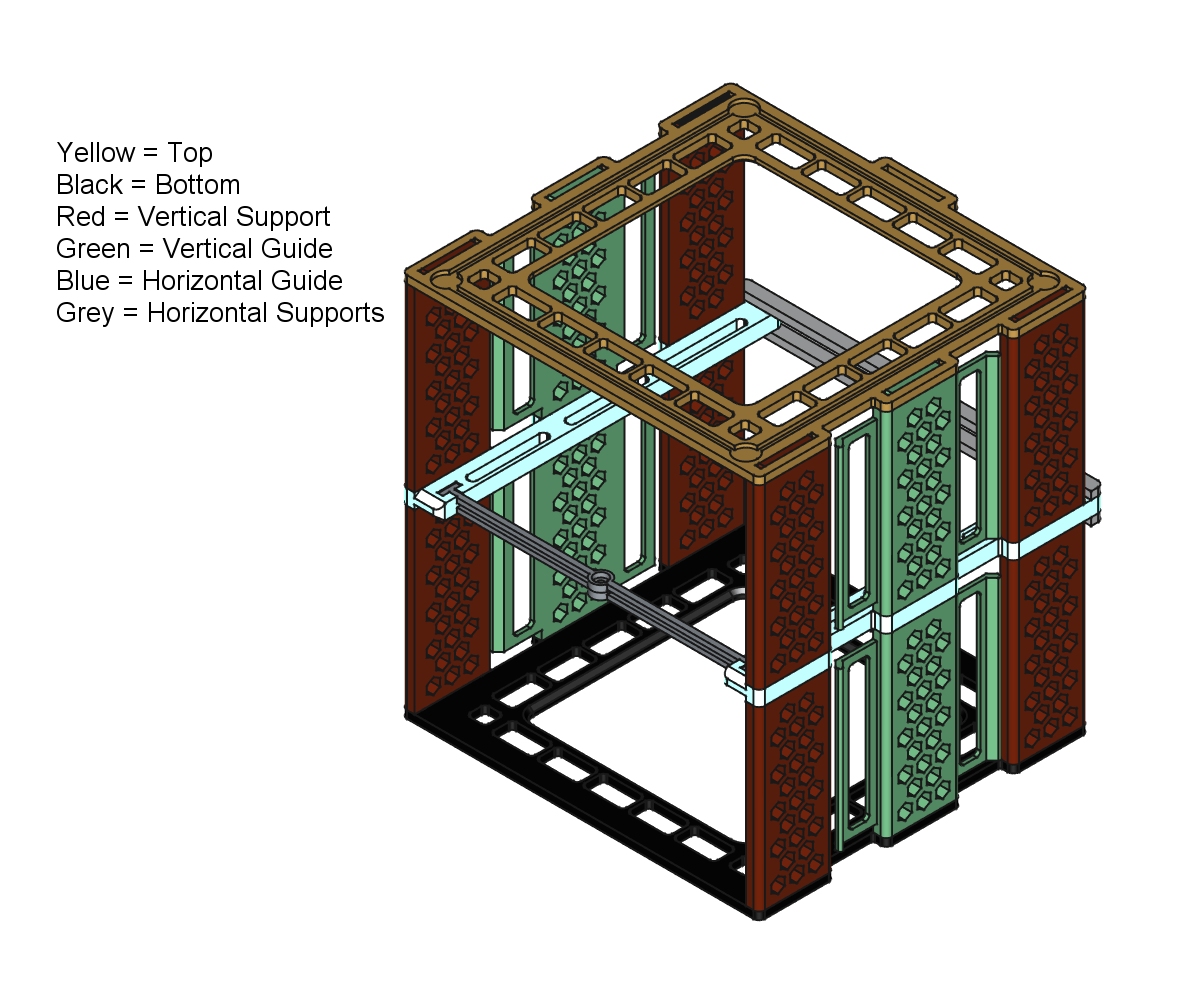 Yellow = Top
Black = Bottom
Red = Vertical Support
Green = Vertical Guide
Blue = Horizontal Guide
Grey = Horizontal Supports