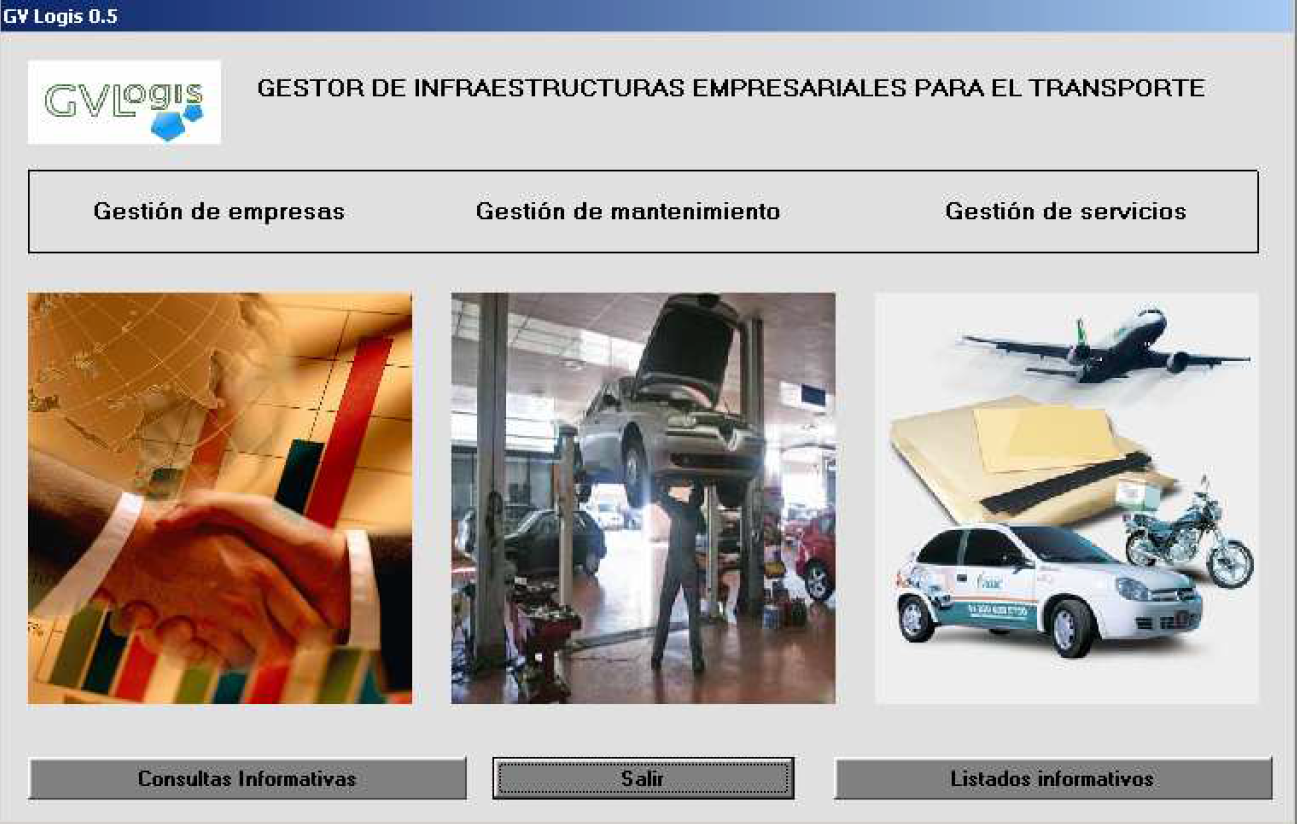 GV Logis 0.5

GVLogis

GESTOR DE INFRAESTRUCTURAS EMPRESARIALES PARA EL TRANSPORTE

Gestión de empresas

Gestión de mantenimiento

Gestión de servicios

Consultas Informativas

Salir

Listados informativos