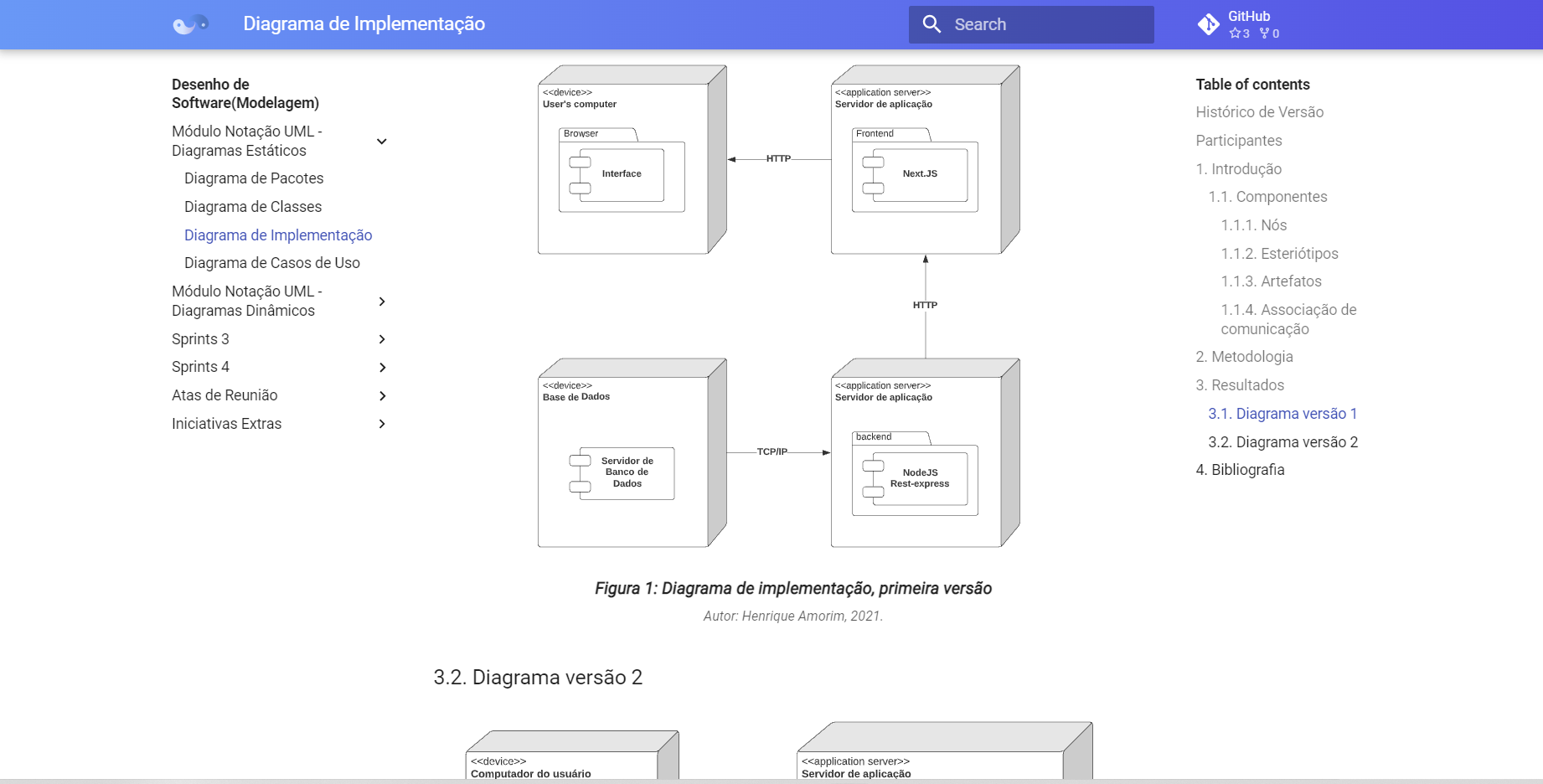 Diagrama de Implementação

Search

GitHub
3 0

Desenho de Software(Modelagem)

Módulo Notação UML - Diagramas Estáticos

Diagrama de Pacotes

Diagrama de Classes

Diagrama de Implementação

Diagrama de Casos de Uso

Módulo Notação UML - Diagramas Dinâmicos

Sprints 3

Sprints 4

Atas de Reunião

Iniciativas Extras

<<device>>
User's computer

Browser

Interface

HTTP

<<application server>>
Servidor de aplicação

Frontend

Next.JS

HTTP

<<device>>
Base de Dados

Servidor de Banco de Dados

TCP/IP

<<application server>>
Servidor de aplicação

backend

NodeJS Rest-express

Figura 1: Diagrama de implementação, primeira versão

Autor: Henrique Amorim, 2021.

3.2. Diagrama versão 2

<<device>>
Computador do usuário

<<application server>>
Servidor de aplicação

Table of contents

Histórico de Versão

Participantes

1. Introdução

1.1. Componentes

1.1.1. Nós

1.1.2. Esteriótipos

1.1.3. Artefatos

1.1.4. Associação de comunicação

2. Metodologia

3. Resultados

3.1. Diagrama versão 1

3.2. Diagrama versão 2

4. Bibliografia