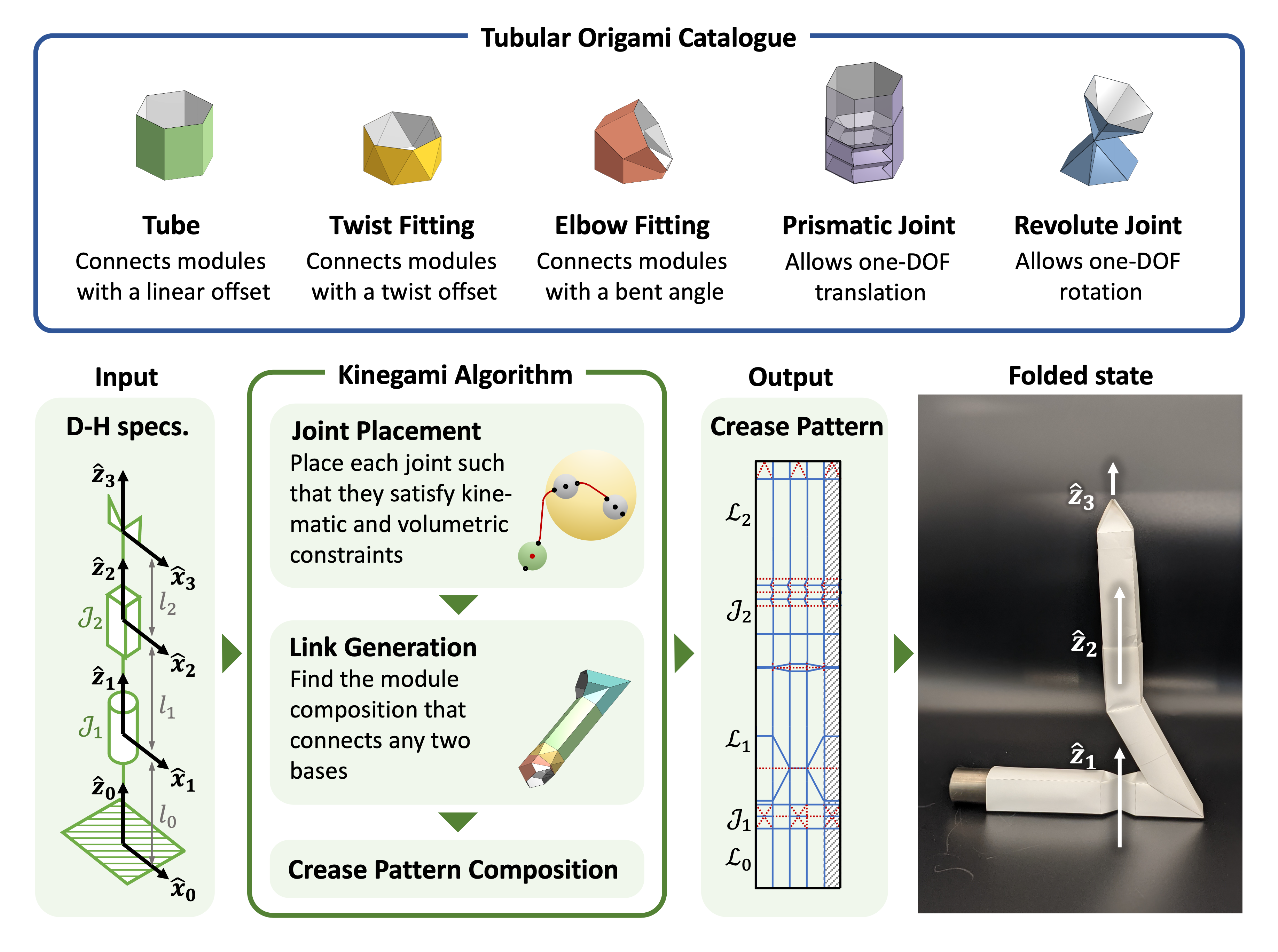 Tubular Origami Catalogue

Tube
Connects modules with a linear offset

Twist Fitting
Connects modules with a twist offset

Elbow Fitting
Connects modules with a bent angle

Prismatic Joint
Allows one-DOF translation

Revolute Joint
Allows one-DOF rotation

Input

D-H specs.

$\hat{z}_3$
$\hat{x}_3$
$\hat{z}_2$
$l_2$
$\mathcal{J}_2$
$\hat{x}_2$
$\hat{z}_1$
$l_1$
$\mathcal{J}_1$
$\hat{x}_1$
$\hat{z}_0$
$l_0$
$\hat{x}_0$

Kinegami Algorithm

Joint Placement
Place each joint such that they satisfy kinematic and volumetric constraints

Link Generation
Find the module composition that connects any two bases

Crease Pattern Composition

Output

Crease Pattern

$\mathcal{L}_2$
$\mathcal{J}_2$
$\mathcal{L}_1$
$\mathcal{J}_1$
$\mathcal{L}_0$

Folded state

$\hat{z}_3$
$\hat{z}_2$
$\hat{z}_1$