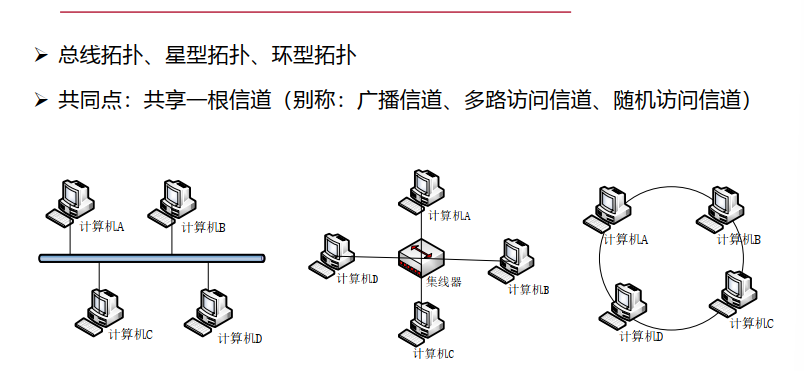 ➢ 总线拓扑、星型拓扑、环型拓扑

➢ 共同点：共享一根信道（别称：广播信道、多路访问信道、随机访问信道）

计算机A
计算机B
计算机C
计算机D

计算机A
计算机D
集线器
计算机B
计算机C

计算机A
计算机B
计算机D
计算机C