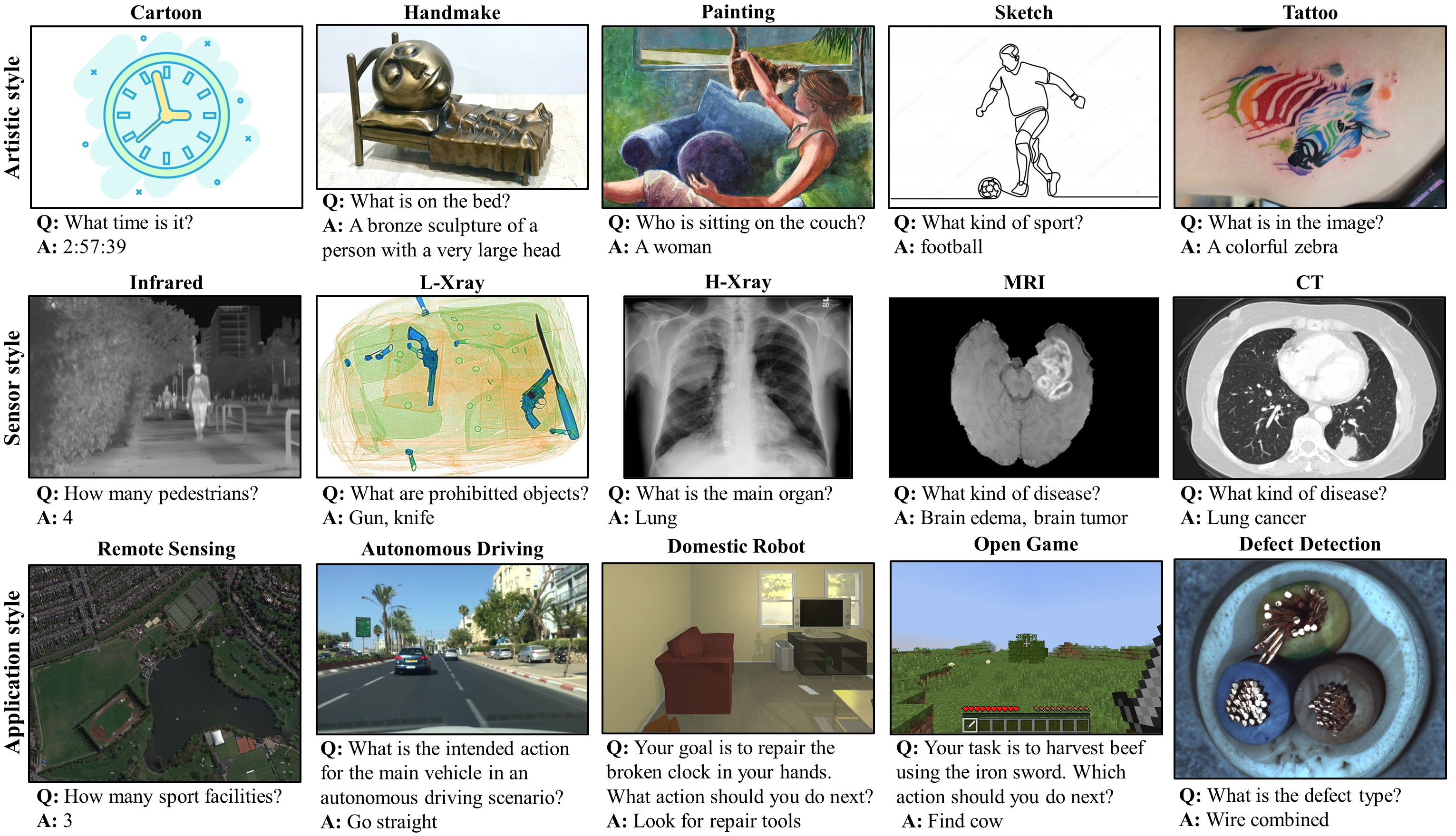 Artistic style

Cartoon

Q: What time is it?
A: 2:57:39

Handmake

Q: What is on the bed?
A: A bronze sculpture of a person with a very large head

Painting

Q: Who is sitting on the couch?
A: A woman

Sketch

Q: What kind of sport?
A: football

Tattoo

Q: What is in the image?
A: A colorful zebra

Sensor style

Infrared

Q: How many pedestrians?
A: 4

L-Xray

Q: What are prohibitted objects?
A: Gun, knife

H-Xray

Q: What is the main organ?
A: Lung

MRI

Q: What kind of disease?
A: Brain edema, brain tumor

CT

Q: What kind of disease?
A: Lung cancer

Application style

Remote Sensing

Q: How many sport facilities?
A: 3

Autonomous Driving

Q: What is the intended action for the main vehicle in an autonomous driving scenario?
A: Go straight

Domestic Robot

Q: Your goal is to repair the broken clock in your hands. What action should you do next?
A: Look for repair tools

Open Game

Q: Your task is to harvest beef using the iron sword. Which action should you do next?
A: Find cow

Defect Detection

Q: What is the defect type?
A: Wire combined