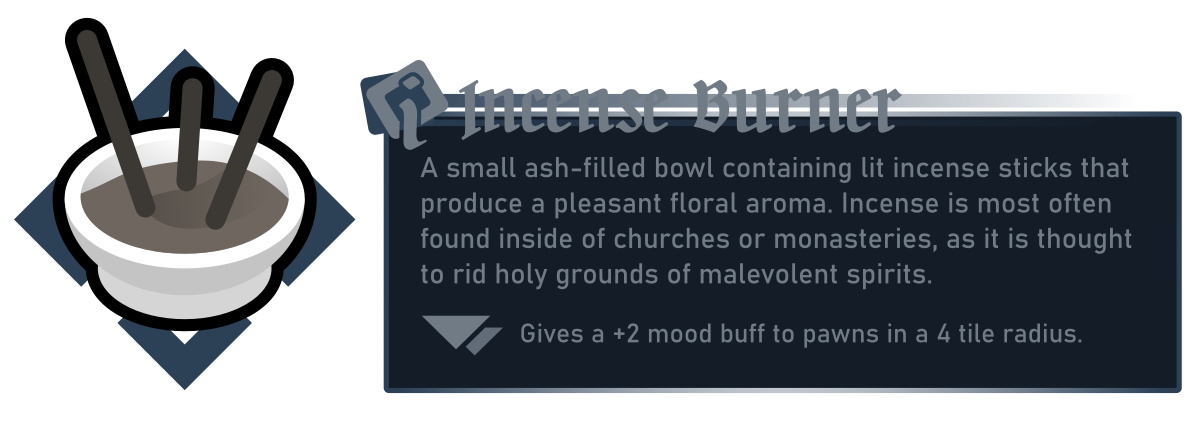 Incense Burner

A small ash-filled bowl containing lit incense sticks that produce a pleasant floral aroma. Incense is most often found inside of churches or monasteries, as it is thought to rid holy grounds of malevolent spirits.

Gives a +2 mood buff to pawns in a 4 tile radius.