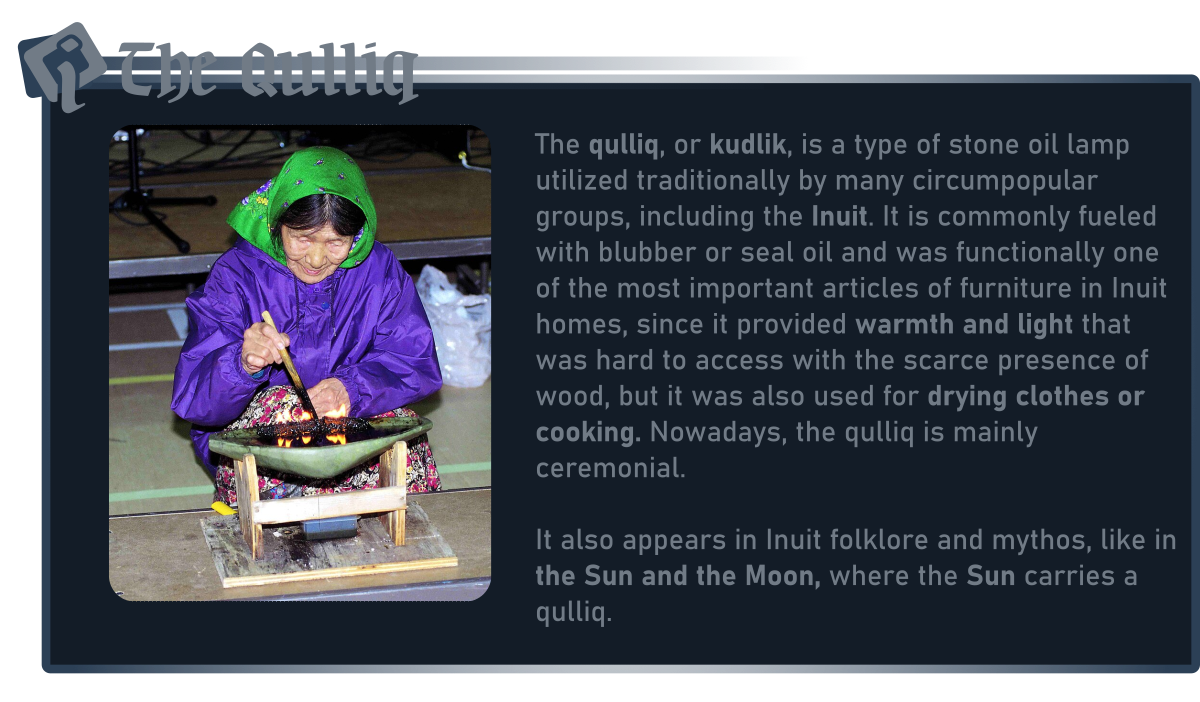 The Qulliq

The qulliq, or kudlik, is a type of stone oil lamp utilized traditionally by many circumpopular groups, including the Inuit. It is commonly fueled with blubber or seal oil and was functionally one of the most important articles of furniture in Inuit homes, since it provided warmth and light that was hard to access with the scarce presence of wood, but it was also used for drying clothes or cooking. Nowadays, the qulliq is mainly ceremonial.

It also appears in Inuit folklore and mythos, like in the Sun and the Moon, where the Sun carries a qulliq.