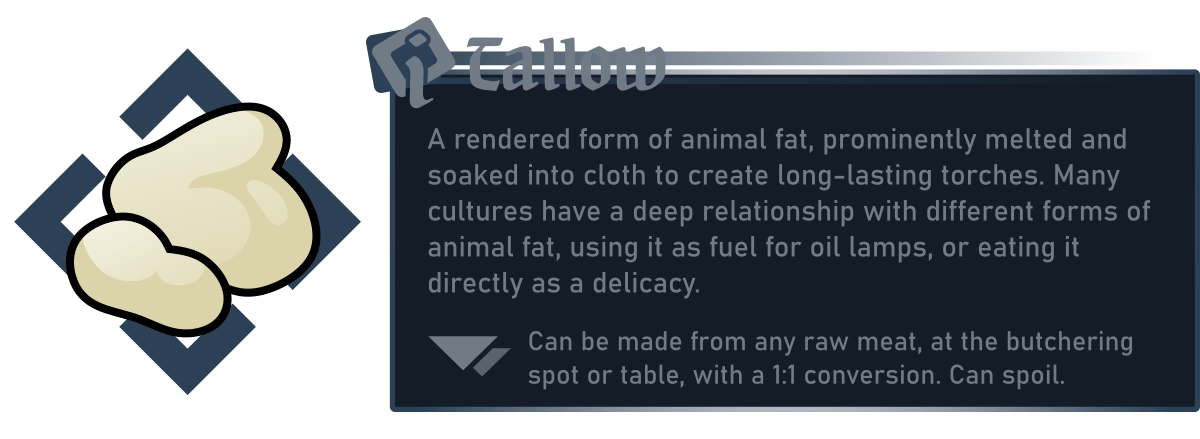 Tallow

A rendered form of animal fat, prominently melted and soaked into cloth to create long-lasting torches. Many cultures have a deep relationship with different forms of animal fat, using it as fuel for oil lamps, or eating it directly as a delicacy.

Can be made from any raw meat, at the butchering spot or table, with a 1:1 conversion. Can spoil.