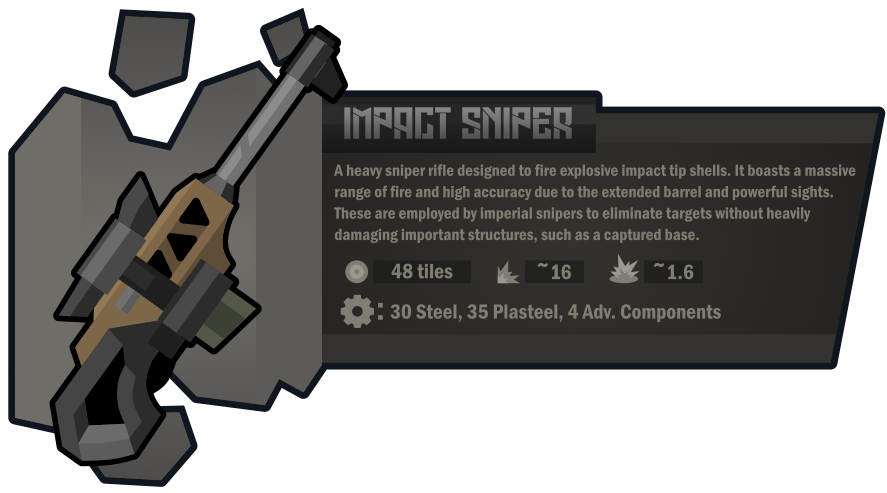 IMPACT SNIPER

A heavy sniper rifle designed to fire explosive impact tip shells. It boasts a massive range of fire and high accuracy due to the extended barrel and powerful sights. These are employed by imperial snipers to eliminate targets without heavily damaging important structures, such as a captured base.

48 tiles ~16 ~1.6

: 30 Steel, 35 Plasteel, 4 Adv. Components