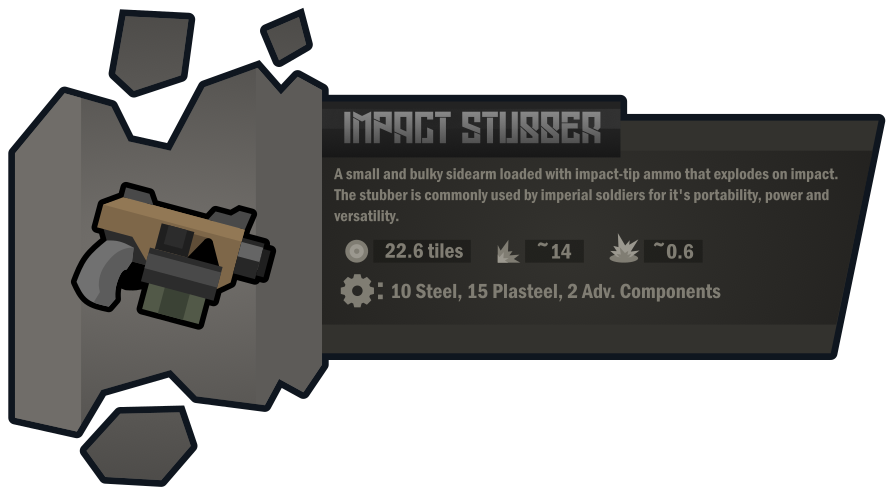 IMPACT STUBBER

A small and bulky sidearm loaded with impact-tip ammo that explodes on impact. The stubber is commonly used by imperial soldiers for it's portability, power and versatility.

22.6 tiles ~14 ~0.6

: 10 Steel, 15 Plasteel, 2 Adv. Components