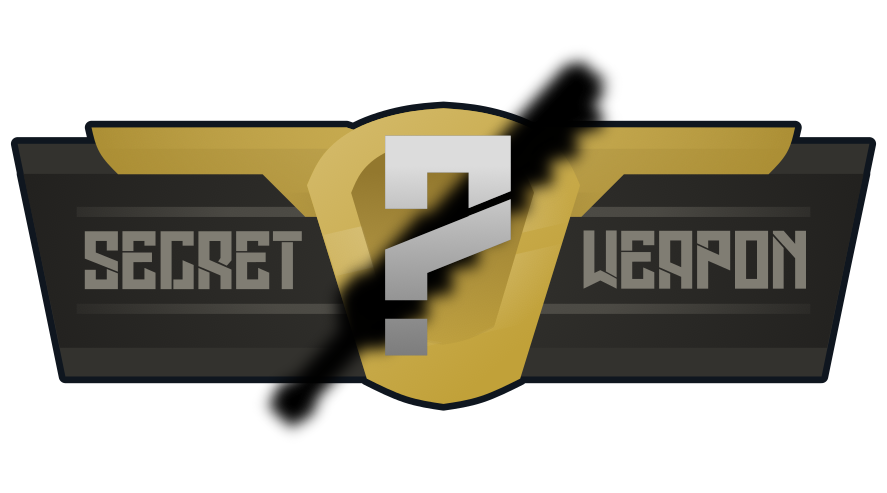 SECRET ? WEAPON