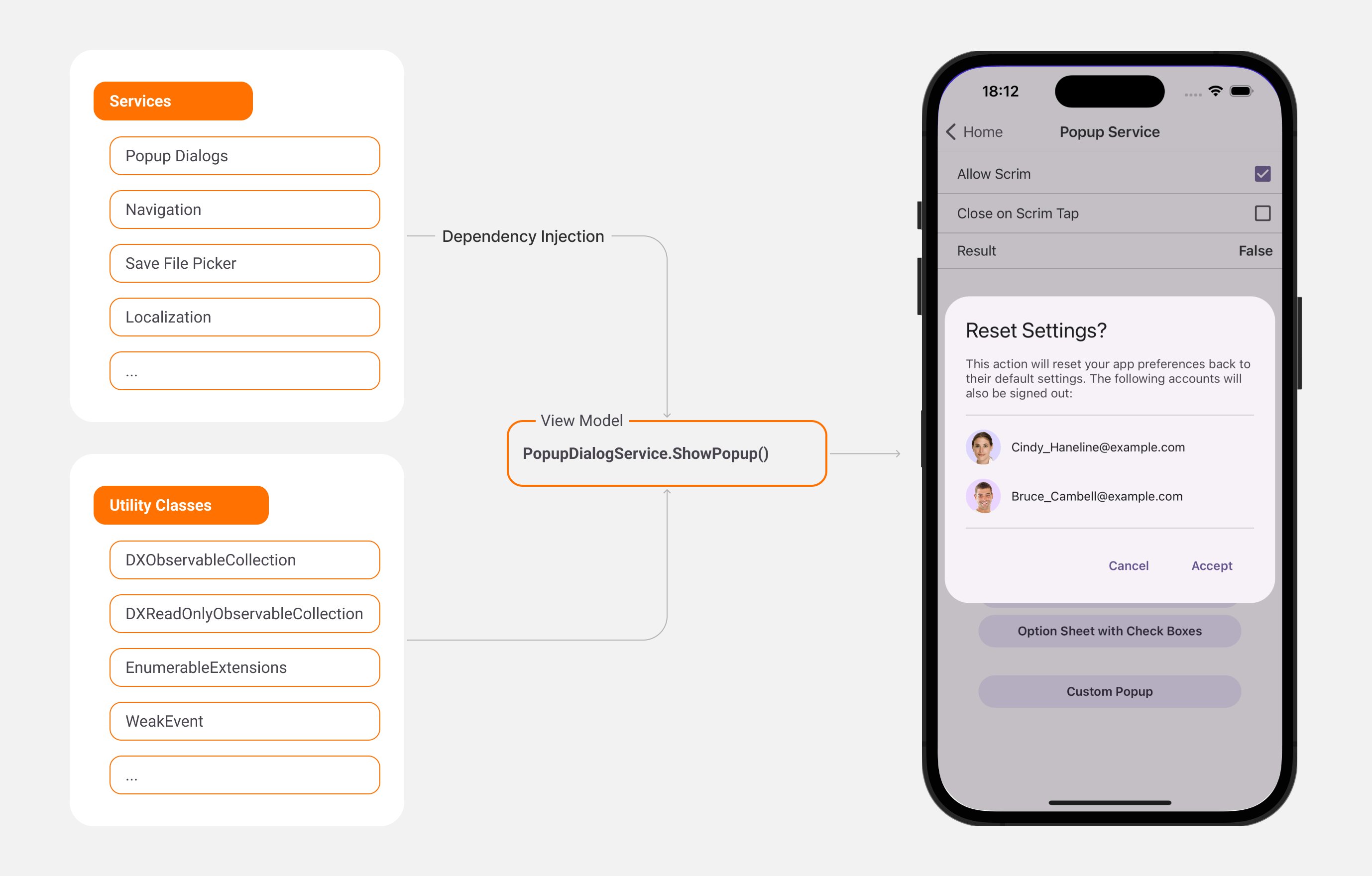 Services

Popup Dialogs

Navigation

Save File Picker

Localization

...

Utility Classes

DXObservableCollection

DXReadOnlyObservableCollection

EnumerableExtensions

WeakEvent

...

Dependency Injection

View Model

PopupDialogService.ShowPopup()

18:12

Home

Popup Service

Allow Scrim

Close on Scrim Tap

Result

False

Reset Settings?

This action will reset your app preferences back to their default settings. The following accounts will also be signed out:

Cindy_Haneline@example.com

Bruce_Cambell@example.com

Cancel

Accept

Option Sheet with Check Boxes

Custom Popup