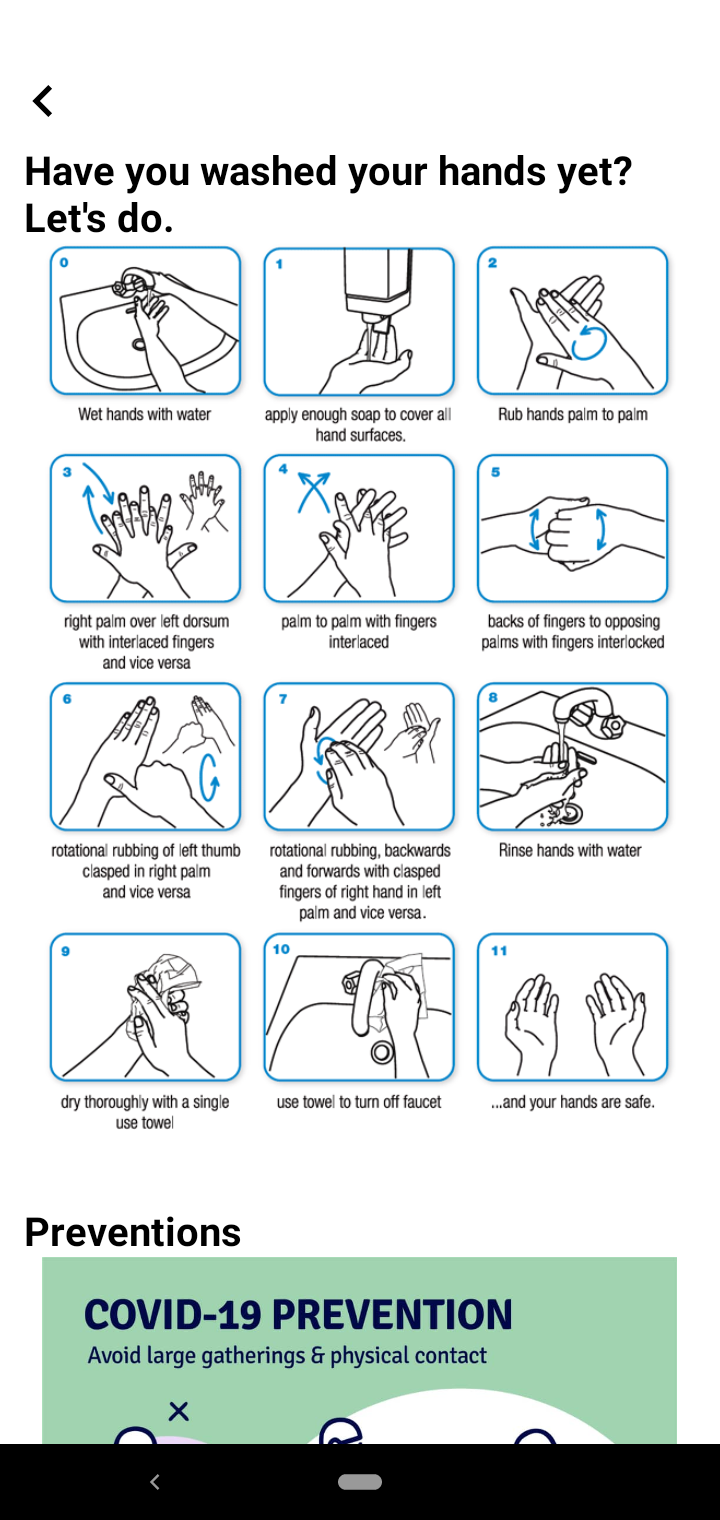 Have you washed your hands yet? Let's do.

0
Wet hands with water

1
apply enough soap to cover all hand surfaces.

2
Rub hands palm to palm

3
right palm over left dorsum with interlaced fingers and vice versa

4
palm to palm with fingers interlaced

5
backs of fingers to opposing palms with fingers interlocked

6
rotational rubbing of left thumb clasped in right palm and vice versa

7
rotational rubbing, backwards and forwards with clasped fingers of right hand in left palm and vice versa.

8
Rinse hands with water

9
dry thoroughly with a single use towel

10
use towel to turn off faucet

11
...and your hands are safe.

Preventions

COVID-19 PREVENTION
Avoid large gatherings & physical contact