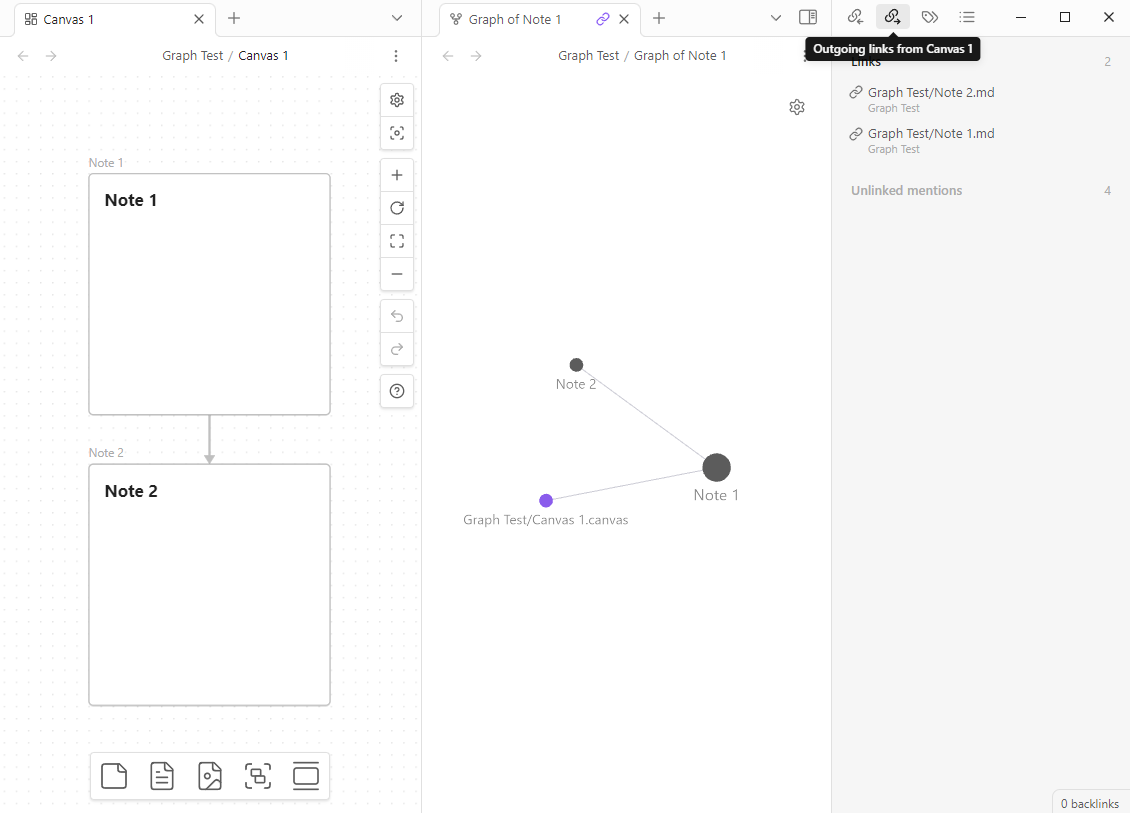 Canvas 1

Graph Test / Canvas 1

Note 1

Note 1

Note 2

Note 2

Graph of Note 1

Graph Test / Graph of Note 1

Note 2

Note 1

Graph Test/Canvas 1.canvas

Outgoing links from Canvas 1

Links 2

Graph Test/Note 2.md
Graph Test

Graph Test/Note 1.md
Graph Test

Unlinked mentions 4

0 backlinks