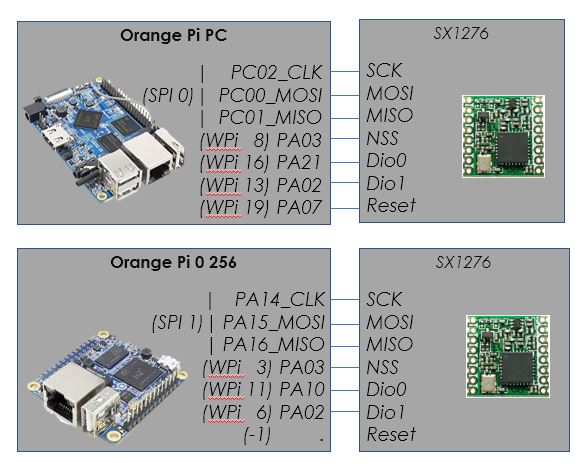 Orange Pi PC

| PC02_CLK
(SPI 0) | PC00_MOSI
| PC01_MISO
(WPi 8) PA03
(WPi 16) PA21
(WPi 13) PA02
(WPi 19) PA07

SX1276

SCK
MOSI
MISO
NSS
Dio0
Dio1
Reset

Orange Pi 0 256

| PA14_CLK
(SPI 1) | PA15_MOSI
| PA16_MISO
(WPi 3) PA03
(WPi 11) PA10
(WPi 6) PA02
(-1) .

SX1276

SCK
MOSI
MISO
NSS
Dio0
Dio1
Reset