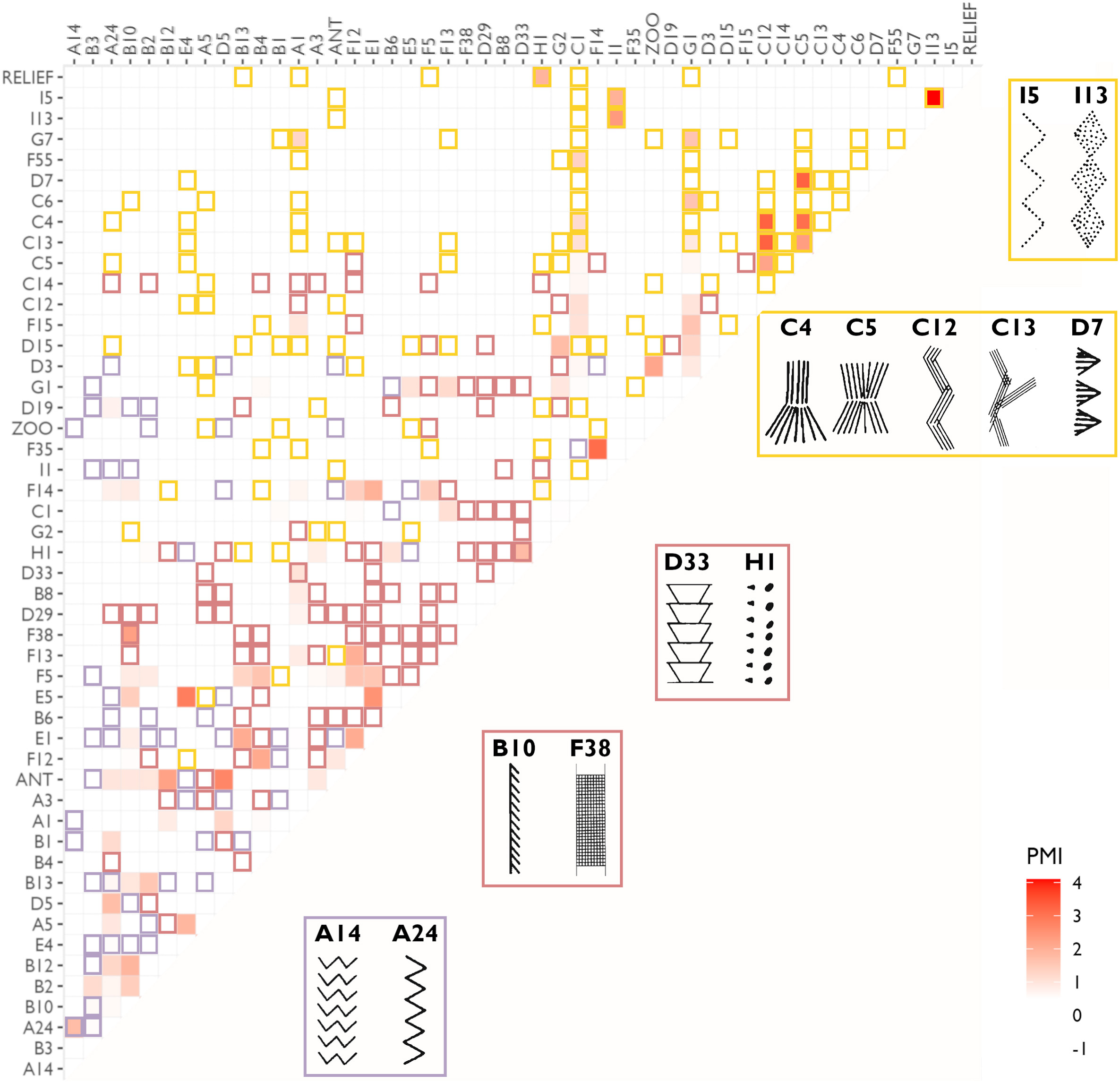 A14 B3 A24 B10 B2 B12 E4 A5 D5 B13 B4 B1 A1 A3 ANT F12 E1 B6 E5 F5 F13 F38 D29 B8 D33 H1 G2 C1 F14 I1 F35 ZOO D19 G1 D3 D15 F15 C12 C14 C5 C13 C4 C6 D7 F55 G7 I13 I5 RELIEF

RELIEF
I5
I13
G7
F55
D7
C6
C4
C13
C5
C14
C12
F15
D15
D3
G1
D19
ZOO
F35
I1
F14
C1
G2
H1
D33
B8
D29
F38
F13
F5
E5
B6
E1
F12
ANT
A3
A1
B1
B4
B13
D5
A5
E4
B12
B2
B10
A24
B3
A14

I5 I13

C4 C5 C12 C13 D7

D33 H1

B10 F38

A14 A24

PMI
4
3
2
1
0
-1