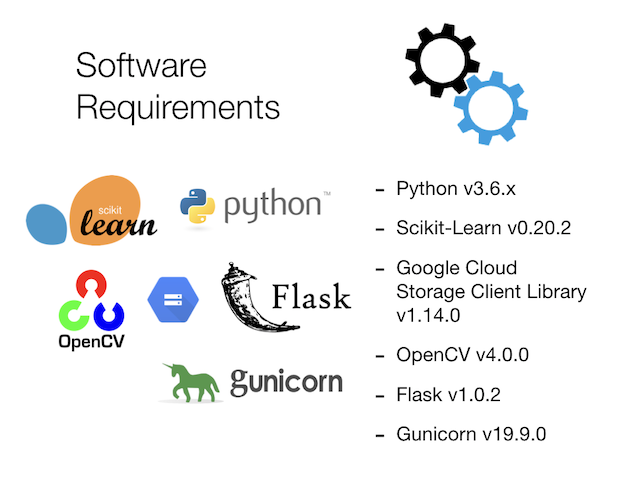 Software Requirements

scikit learn

python™

OpenCV

Flask

gunicorn

- Python v3.6.x
- Scikit-Learn v0.20.2
- Google Cloud Storage Client Library v1.14.0
- OpenCV v4.0.0
- Flask v1.0.2
- Gunicorn v19.9.0