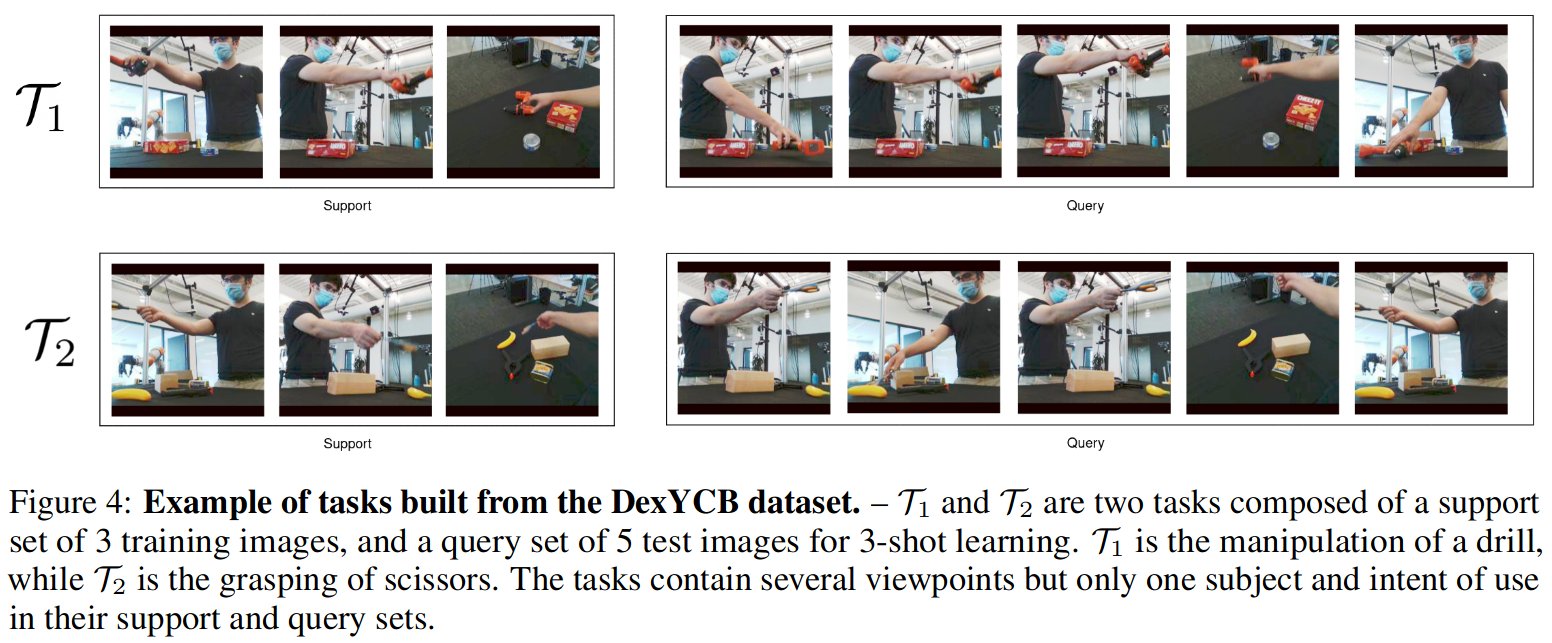 $\mathcal{T}_1$

Support

Query

$\mathcal{T}_2$

Support

Query

Figure 4: **Example of tasks built from the DexYCB dataset.** – $\mathcal{T}_1$ and $\mathcal{T}_2$ are two tasks composed of a support set of 3 training images, and a query set of 5 test images for 3-shot learning. $\mathcal{T}_1$ is the manipulation of a drill, while $\mathcal{T}_2$ is the grasping of scissors. The tasks contain several viewpoints but only one subject and intent of use in their support and query sets.