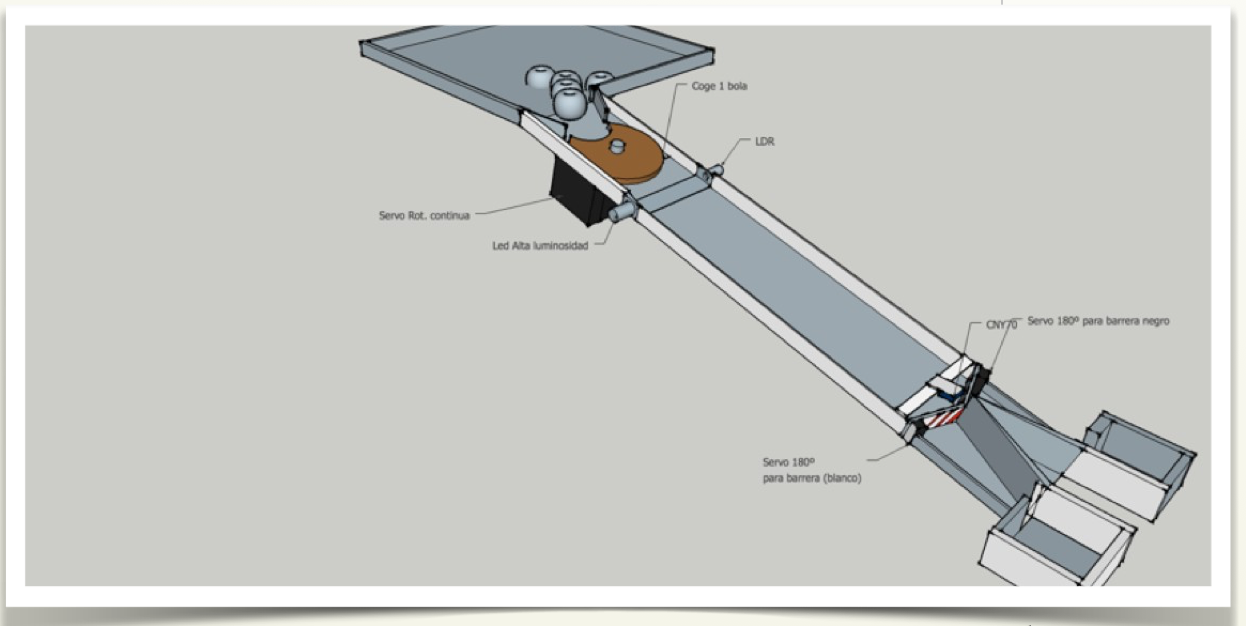 Coge 1 bola

LDR

Servo Rot. continua

Led Alta luminosidad

CNY70

Servo 180º para barrera negro

Servo 180º
para barrera (blanco)