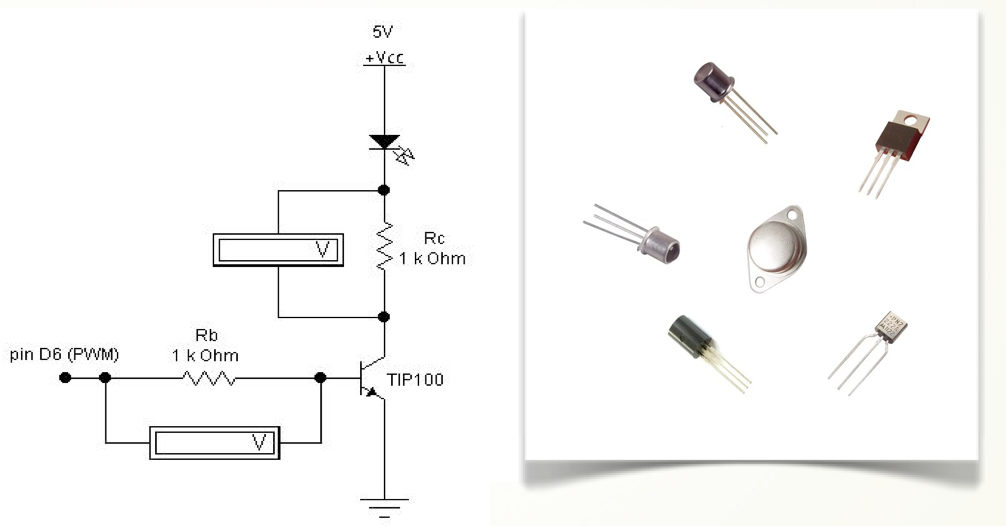 5V
+Vcc

V

Rc
1 k Ohm

pin D6 (PWM)
Rb
1 k Ohm

TIP100

V