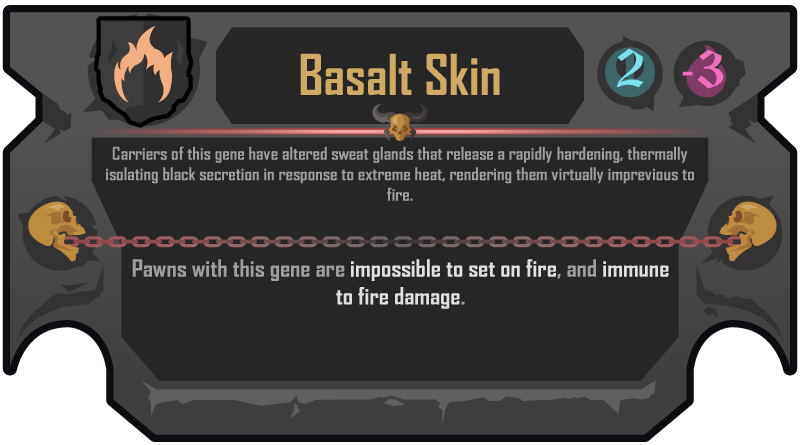 Basalt Skin

2 -3

Carriers of this gene have altered sweat glands that release a rapidly hardening, thermally isolating black secretion in response to extreme heat, rendering them virtually imprevious to fire.

Pawns with this gene are impossible to set on fire, and immune to fire damage.