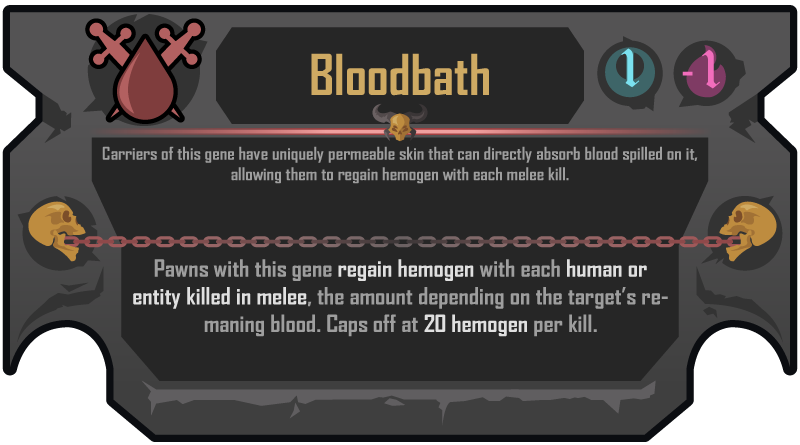 Bloodbath

1

-1

Carriers of this gene have uniquely permeable skin that can directly absorb blood spilled on it, allowing them to regain hemogen with each melee kill.

Pawns with this gene regain hemogen with each human or entity killed in melee, the amount depending on the target's remaning blood. Caps off at 20 hemogen per kill.